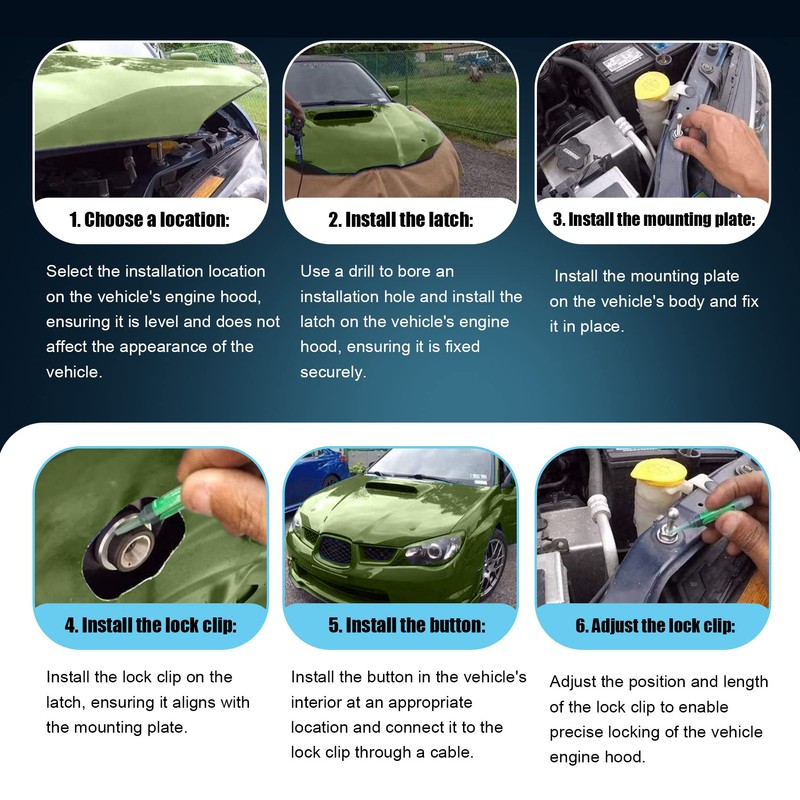 1. Choose a location:

Select the installation location on the vehicle's engine hood, ensuring it is level and does not affect the appearance of the vehicle.

2. Install the latch:

Use a drill to bore an installation hole and install the latch on the vehicle's engine hood, ensuring it is fixed securely.

3. Install the mounting plate:

Install the mounting plate on the vehicle's body and fix it in place.

4. Install the lock clip:

Install the lock clip on the latch, ensuring it aligns with the mounting plate.

5. Install the button:

Install the button in the vehicle's interior at an appropriate location and connect it to the lock clip through a cable.

6. Adjust the lock clip:

Adjust the position and length of the lock clip to enable precise locking of the vehicle engine hood.