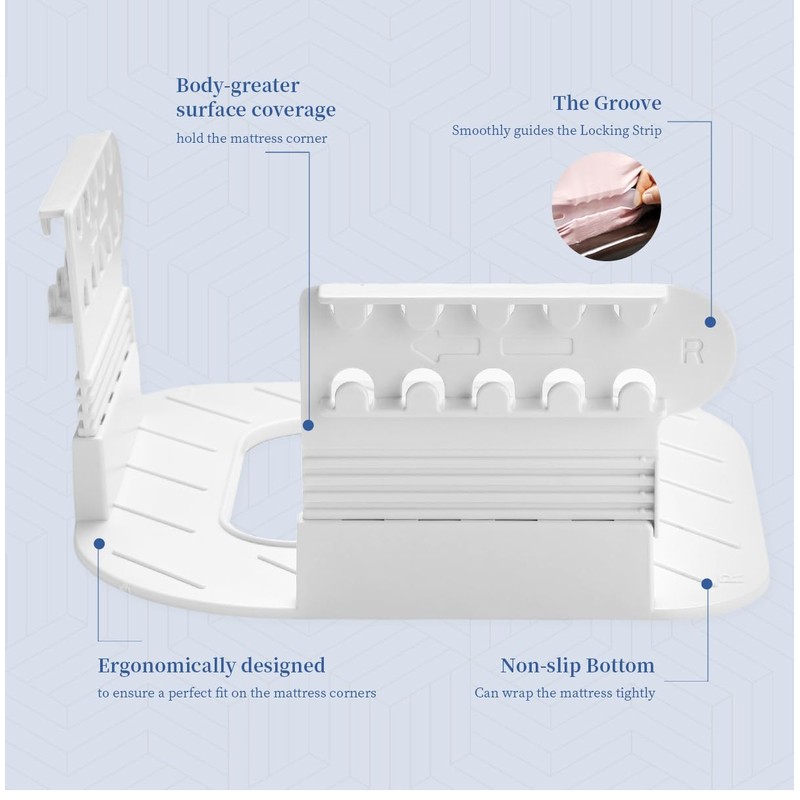 Body-greater surface coverage

hold the mattress corner

The Groove

Smoothly guides the Locking Strip

R

Ergonomically designed

to ensure a perfect fit on the mattress corners

Non-slip Bottom

Can wrap the mattress tightly