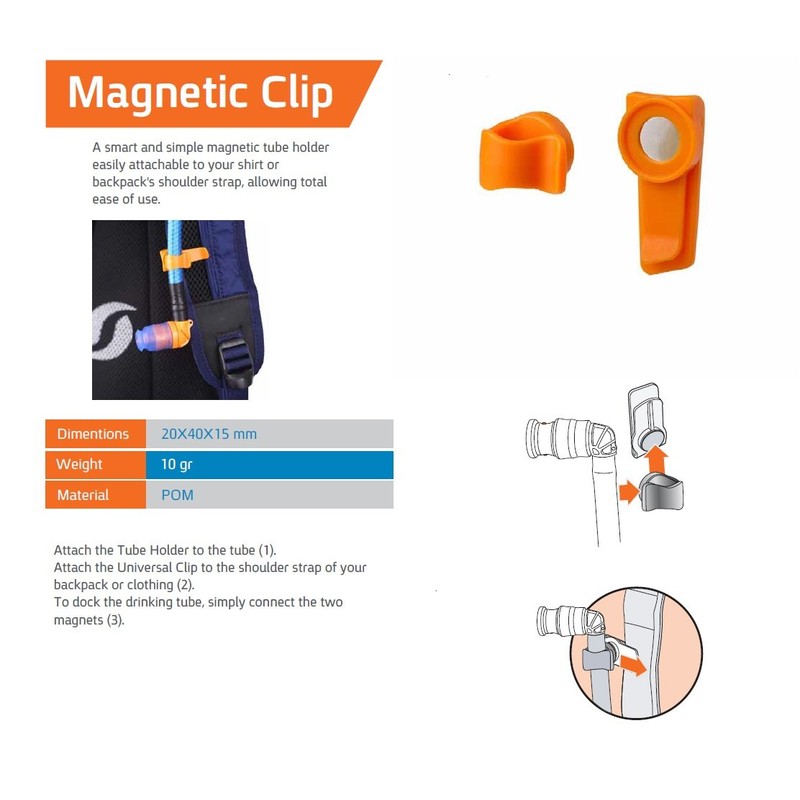 Magnetic Clip

A smart and simple magnetic tube holder easily attachable to your shirt or backpack's shoulder strap, allowing total ease of use.

| Dimentions | 20X40X15 mm |
|---|---|
| Weight | 10 gr |
| Material | POM |

Attach the Tube Holder to the tube (1).
Attach the Universal Clip to the shoulder strap of your backpack or clothing (2).
To dock the drinking tube, simply connect the two magnets (3).