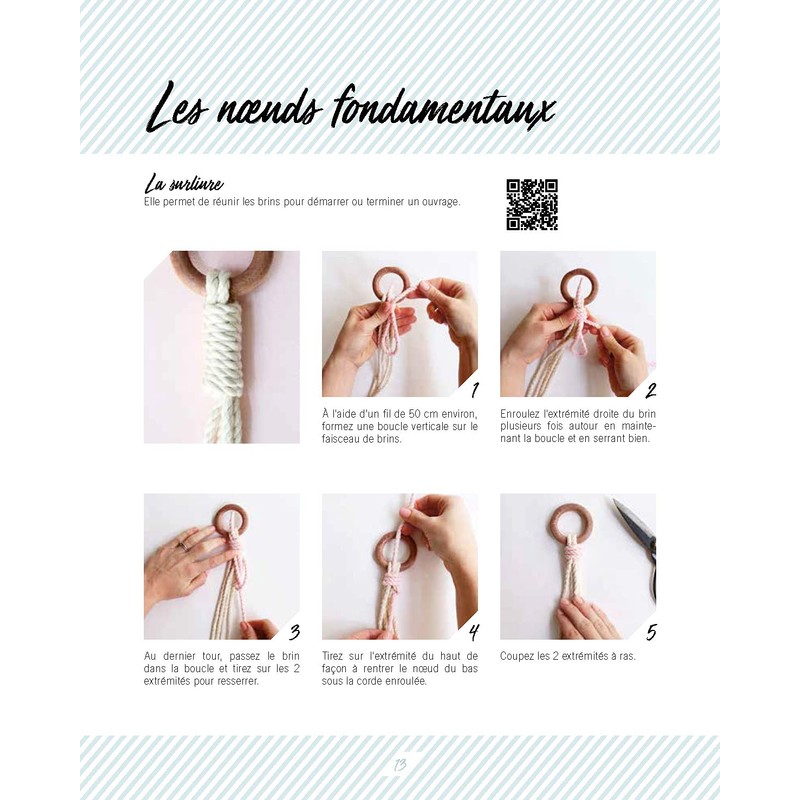 Les nœuds fondamentaux

La surliure
Elle permet de réunir les brins pour démarrer ou terminer un ouvrage.

1
À l'aide d'un fil de 50 cm environ, formez une boucle verticale sur le faisceau de brins.

2
Enroulez l'extrémité droite du brin plusieurs fois autour en maintenant la boucle et en serrant bien.

3
Au dernier tour, passez le brin dans la boucle et tirez sur les 2 extrémités pour resserrer.

4
Tirez sur l'extrémité du haut de façon à rentrer le nœud du bas sous la corde enroulée.

5
Coupez les 2 extrémités à ras.

13