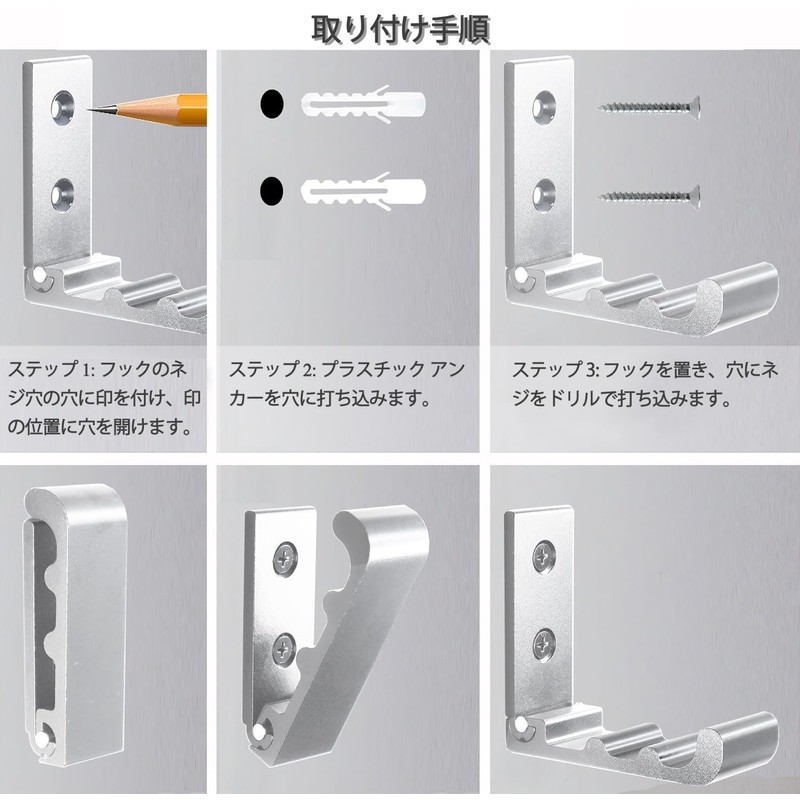 取り付け手順

ステップ 1: フックのネジ穴の穴に印を付け、印の位置に穴を開けます。

ステップ 2: プラスチック アンカーを穴に打ち込みます。

ステップ 3: フックを置き、穴にネジをドリルで打ち込みます。