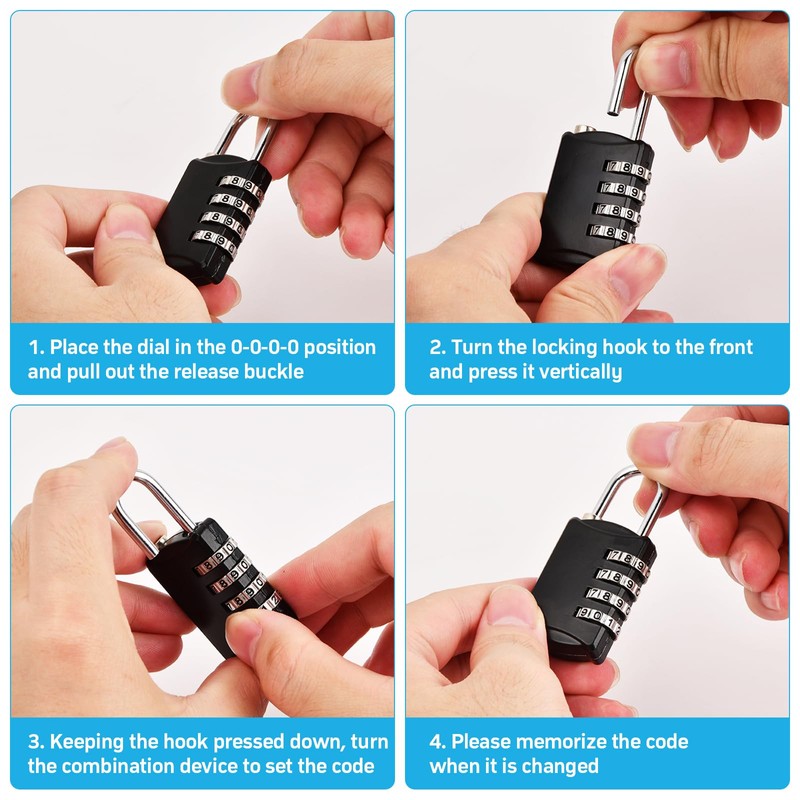 1. Place the dial in the 0-0-0-0 position and pull out the release buckle

2. Turn the locking hook to the front and press it vertically

3. Keeping the hook pressed down, turn the combination device to set the code

4. Please memorize the code when it is changed