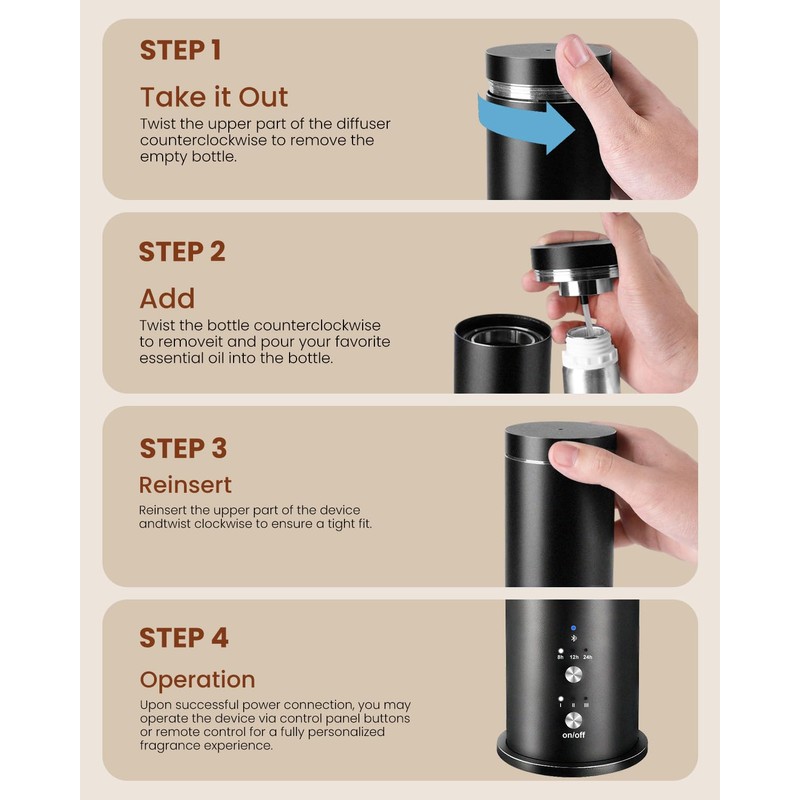 STEP 1

Take it Out

Twist the upper part of the diffuser counterclockwise to remove the empty bottle.

STEP 2

Add

Twist the bottle counterclockwise to removeit and pour your favorite essential oil into the bottle.

STEP 3

Reinsert

Reinsert the upper part of the device andtwist clockwise to ensure a tight fit.

STEP 4

Operation

Upon successful power connection, you may operate the device via control panel buttons or remote control for a fully personalized fragrance experience.

8h 12h 24h

I II III

on/off