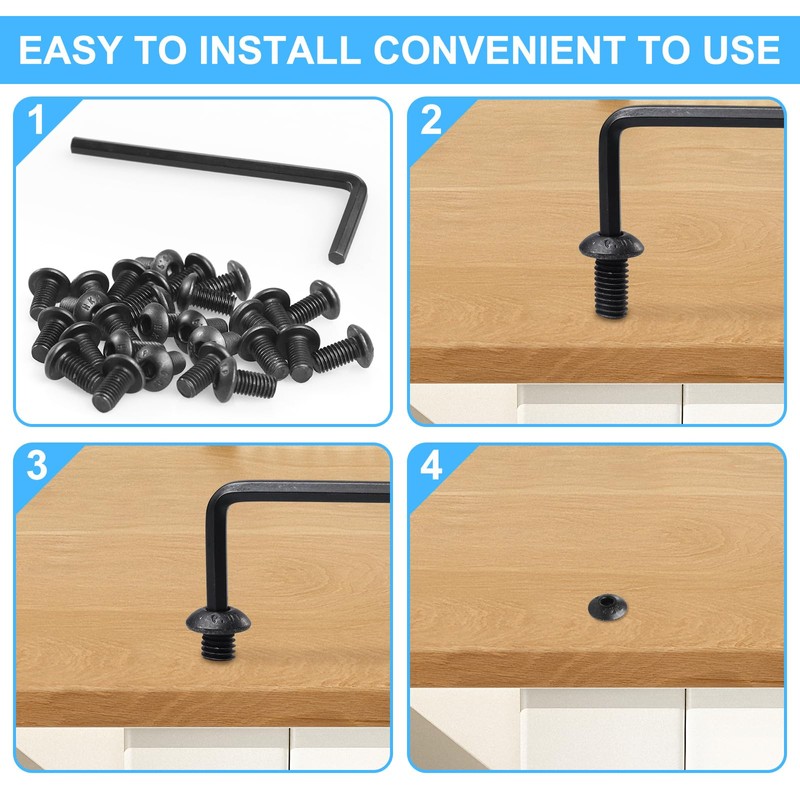 EASY TO INSTALL CONVENIENT TO USE

1

2

3

4