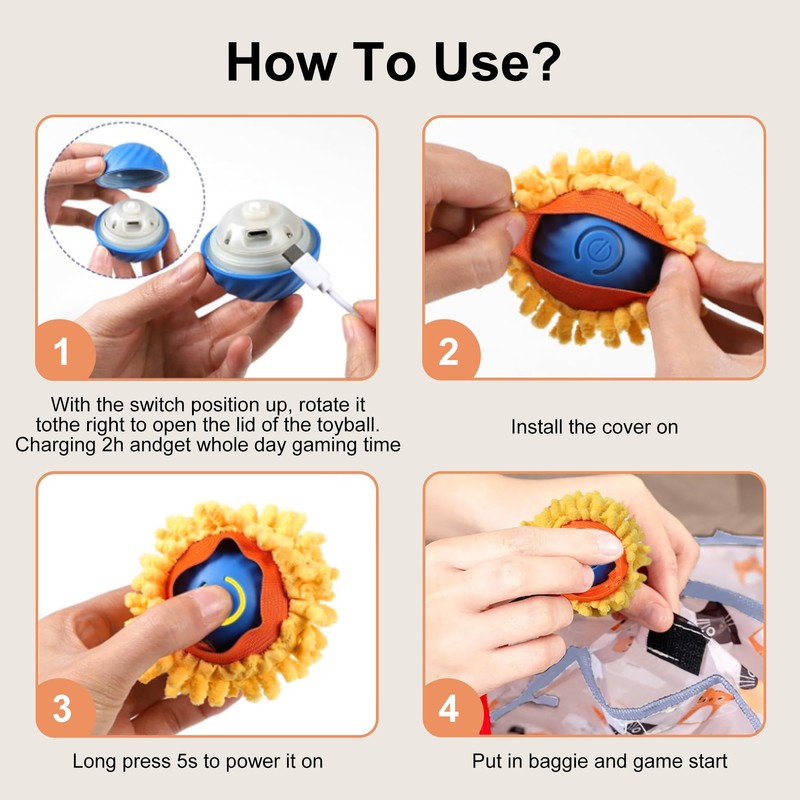 How To Use?

1

With the switch position up, rotate it tothe right to open the lid of the toyball. Charging 2h andget whole day gaming time

2

Install the cover on

3

Long press 5s to power it on

4

Put in baggie and game start