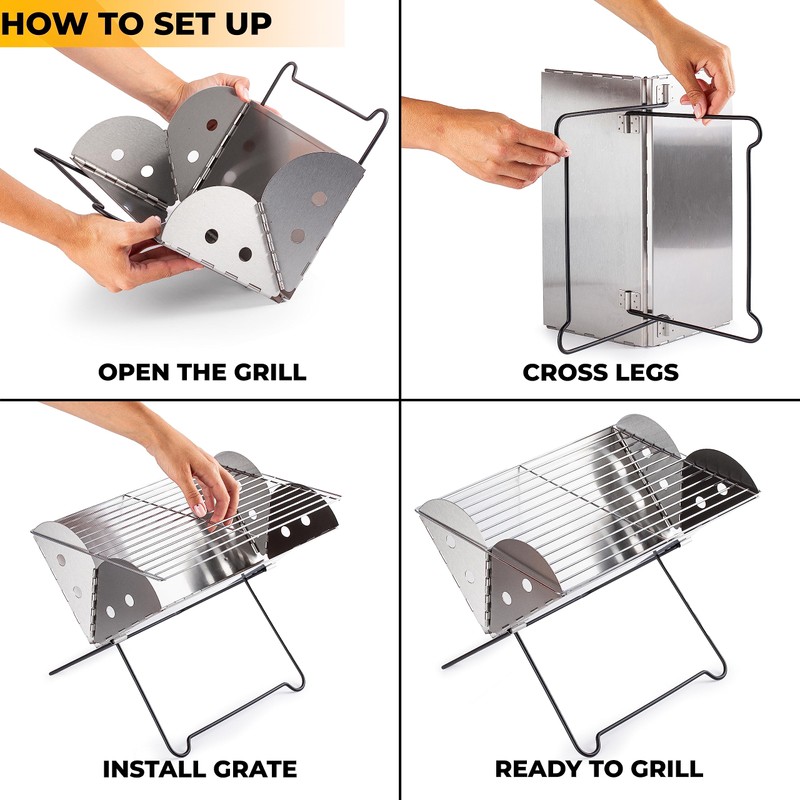 HOW TO SET UP

OPEN THE GRILL

CROSS LEGS

INSTALL GRATE

READY TO GRILL