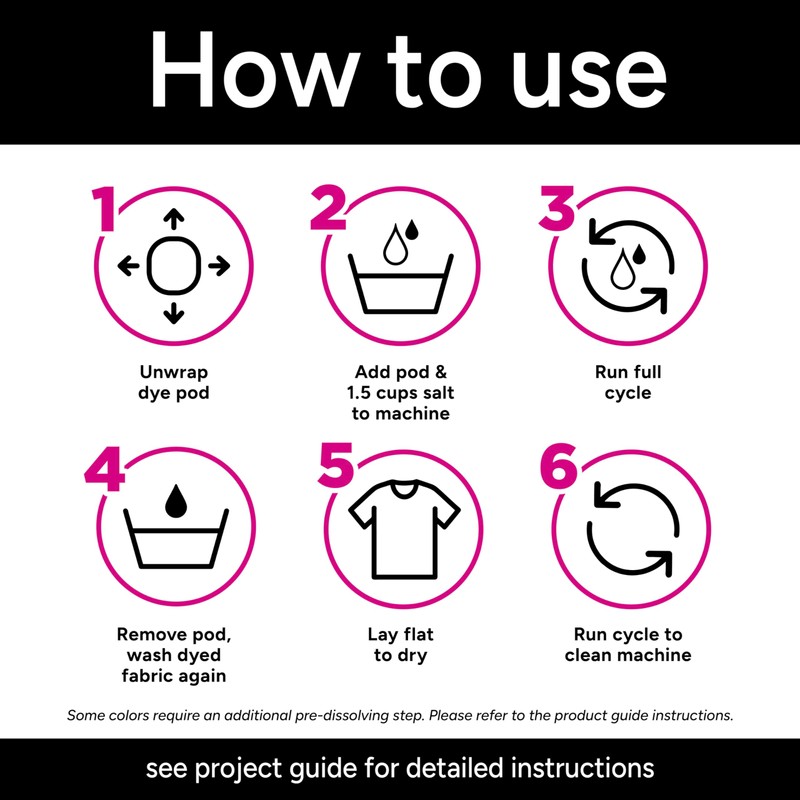 How to use

1

Unwrap dye pod

2

Add pod & 1.5 cups salt to machine

3

Run full cycle

4

Remove pod, wash dyed fabric again

5

Lay flat to dry

6

Run cycle to clean machine

Some colors require an additional pre-dissolving step. Please refer to the product guide instructions.

see project guide for detailed instructions