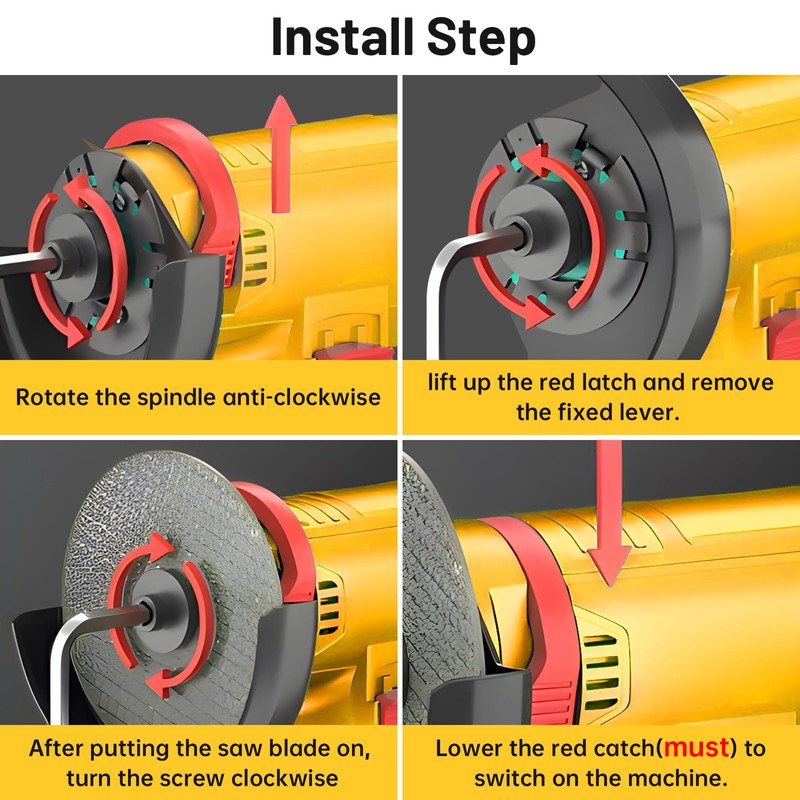 Install Step

Rotate the spindle anti-clockwise

lift up the red latch and remove the fixed lever.

After putting the saw blade on, turn the screw clockwise

Lower the red catch(must) to switch on the machine.