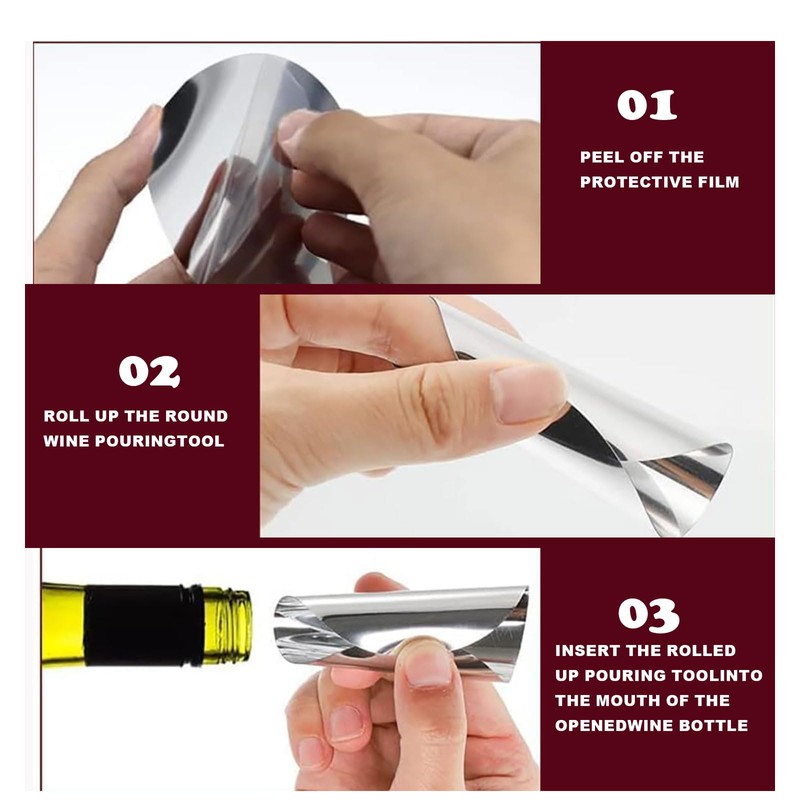 01

PEEL OFF THE PROTECTIVE FILM

02

ROLL UP THE ROUND WINE POURINGTOOL

03

INSERT THE ROLLED UP POURING TOOLINTO THE MOUTH OF THE OPENEDWINE BOTTLE