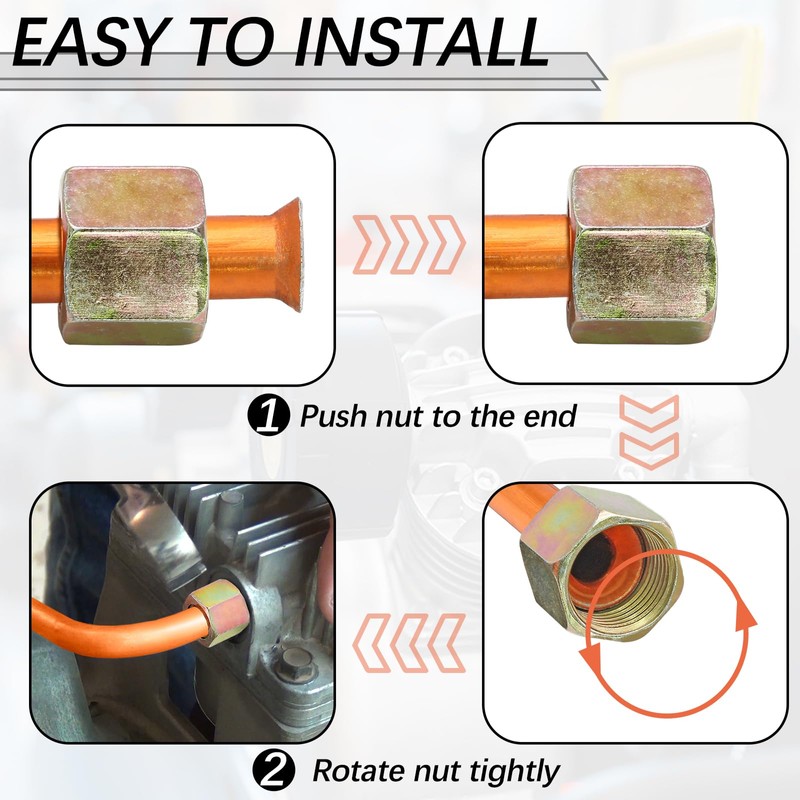 EASY TO INSTALL

1 Push nut to the end

2 Rotate nut tightly