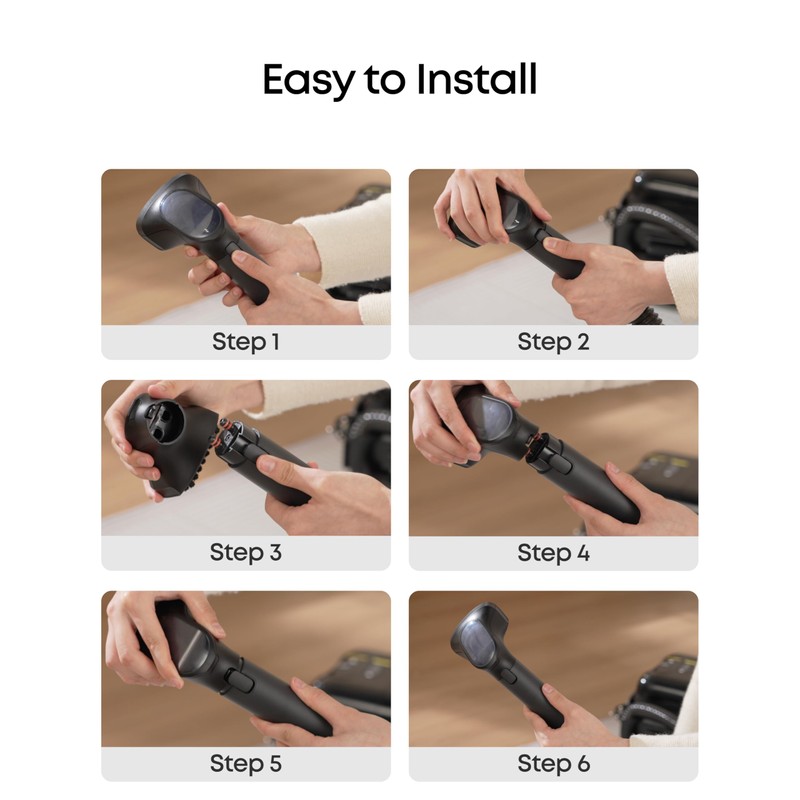 Easy to Install

Step 1

Step 2

Step 3

Step 4

Step 5

Step 6