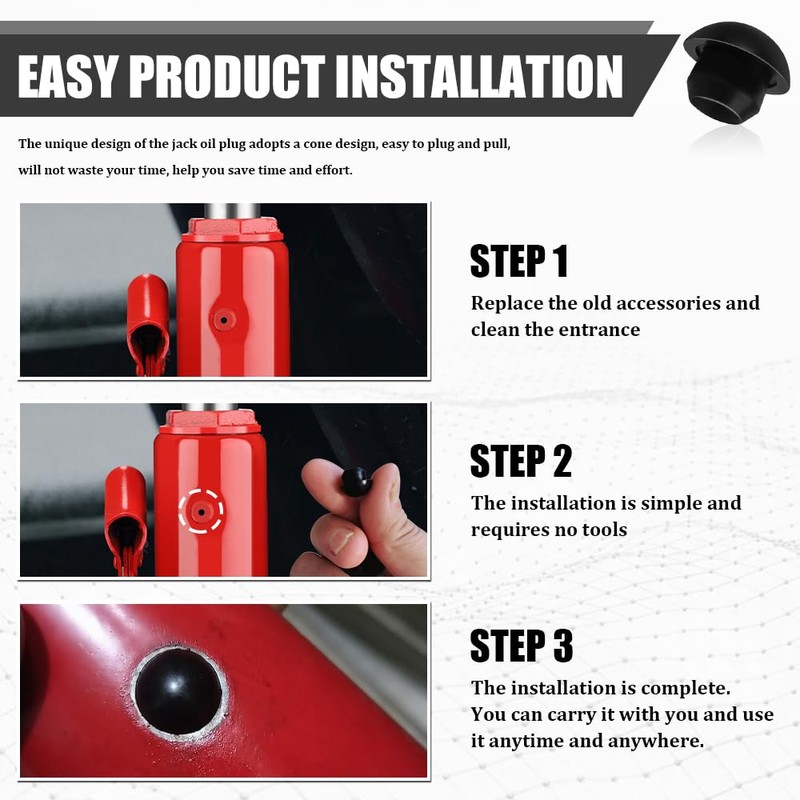 EASY PRODUCT INSTALLATION

The unique design of the jack oil plug adopts a cone design, easy to plug and pull, will not waste your time, help you save time and effort.

STEP 1
Replace the old accessories and clean the entrance

STEP 2
The installation is simple and requires no tools

STEP 3
The installation is complete. You can carry it with you and use it anytime and anywhere.