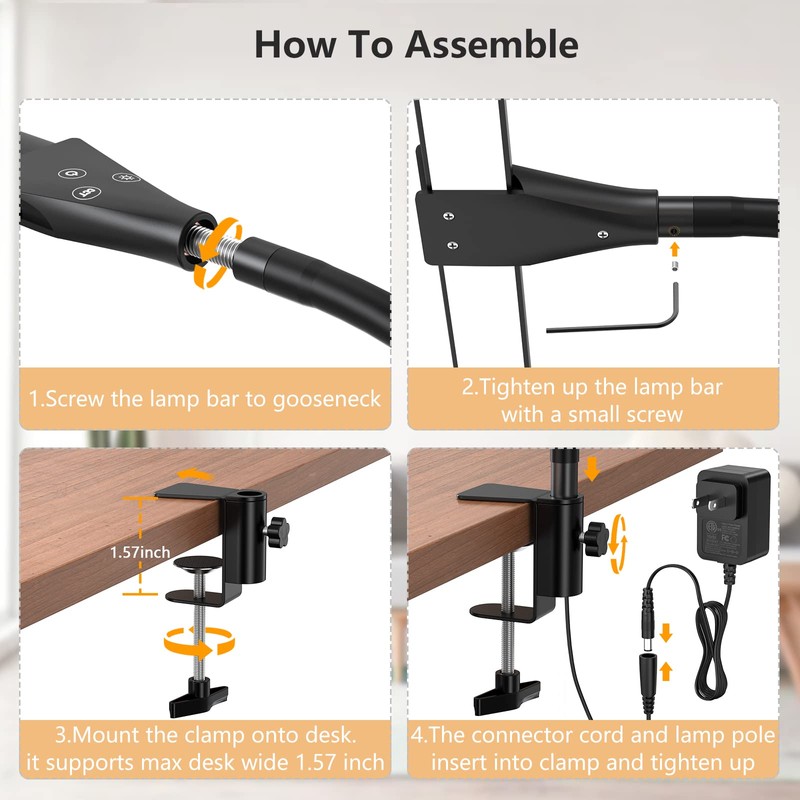 How To Assemble

1.Screw the lamp bar to gooseneck

2.Tighten up the lamp bar with a small screw

1.57inch

3.Mount the clamp onto desk. it supports max desk wide 1.57 inch

4.The connector cord and lamp pole insert into clamp and tighten up