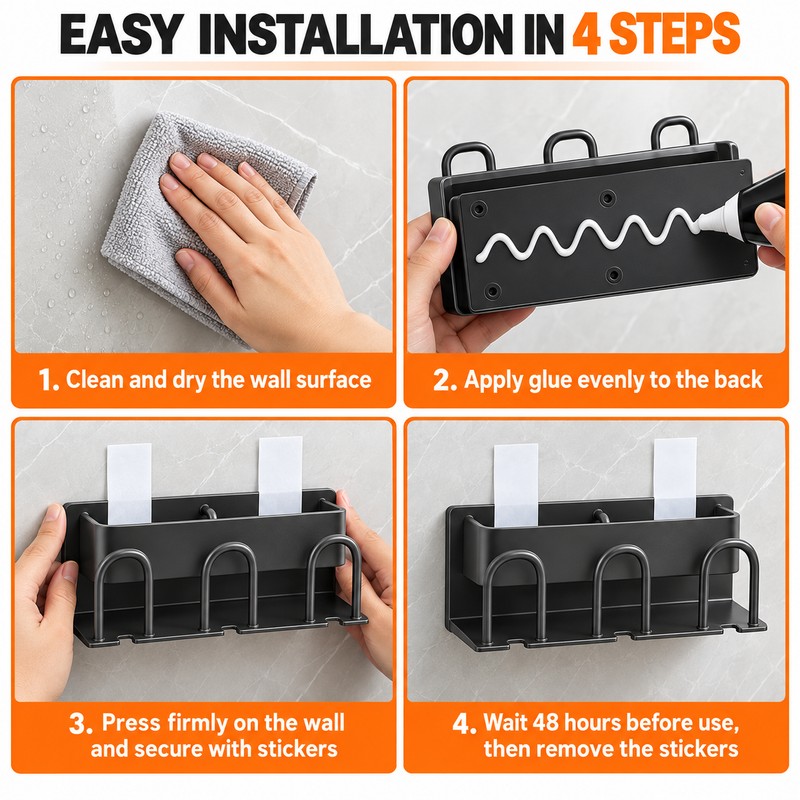 EASY INSTALLATION IN 4 STEPS

1. Clean and dry the wall surface

2. Apply glue evenly to the back

3. Press firmly on the wall and secure with stickers

4. Wait 48 hours before use, then remove the stickers