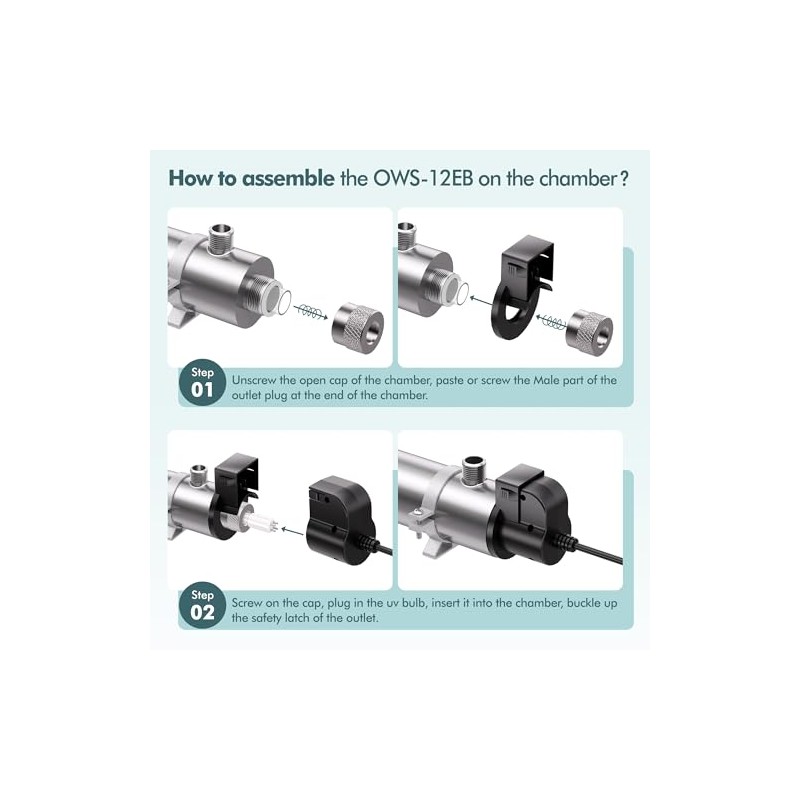 How to assemble the OWS-12EB on the chamber?

Step 01

Unscrew the open cap of the chamber, paste or screw the Male part of the outlet plug at the end of the chamber.

Step 02

Screw on the cap, plug in the uv bulb, insert it into the chamber, buckle up the safety latch of the outlet.