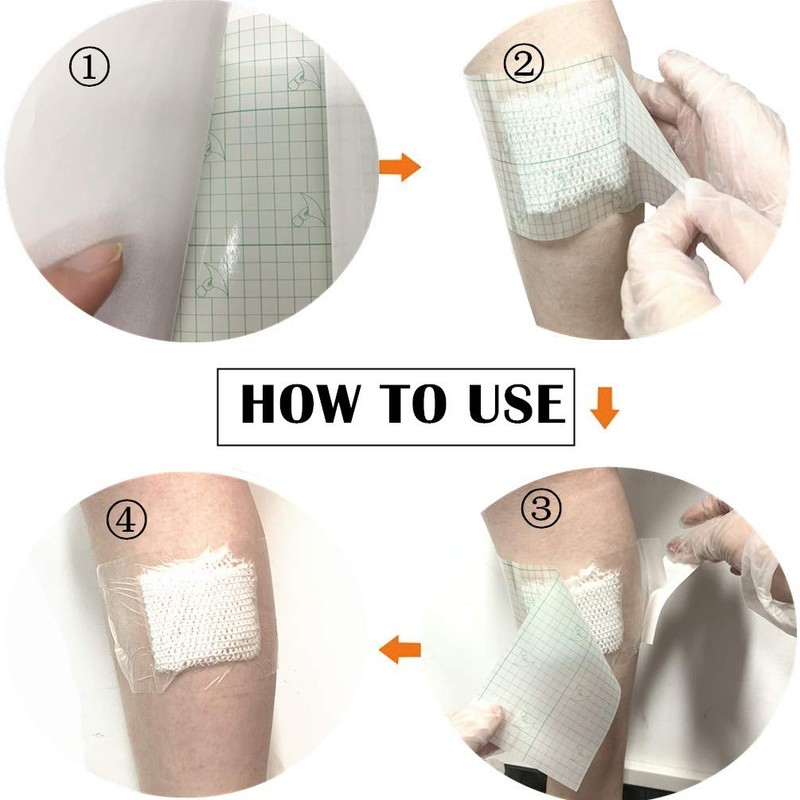 ①

②

HOW TO USE

④

③