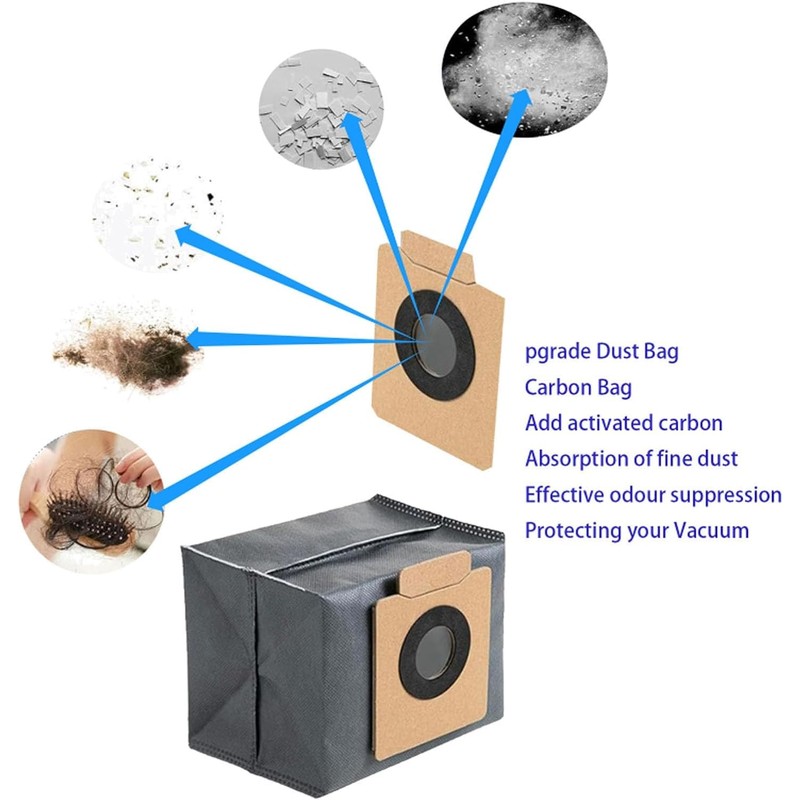 pgrade Dust Bag
Carbon Bag
Add activated carbon
Absorption of fine dust
Effective odour suppression
Protecting your Vacuum