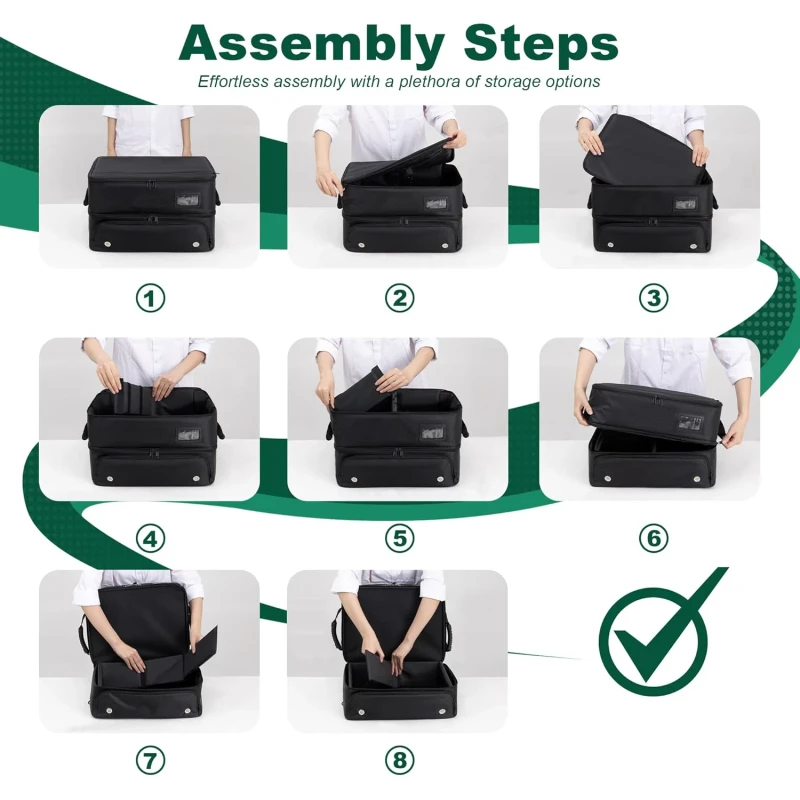 Assembly Steps
Effortless assembly with a plethora of storage options

①

②

③

④

⑤

⑥

⑦

⑧