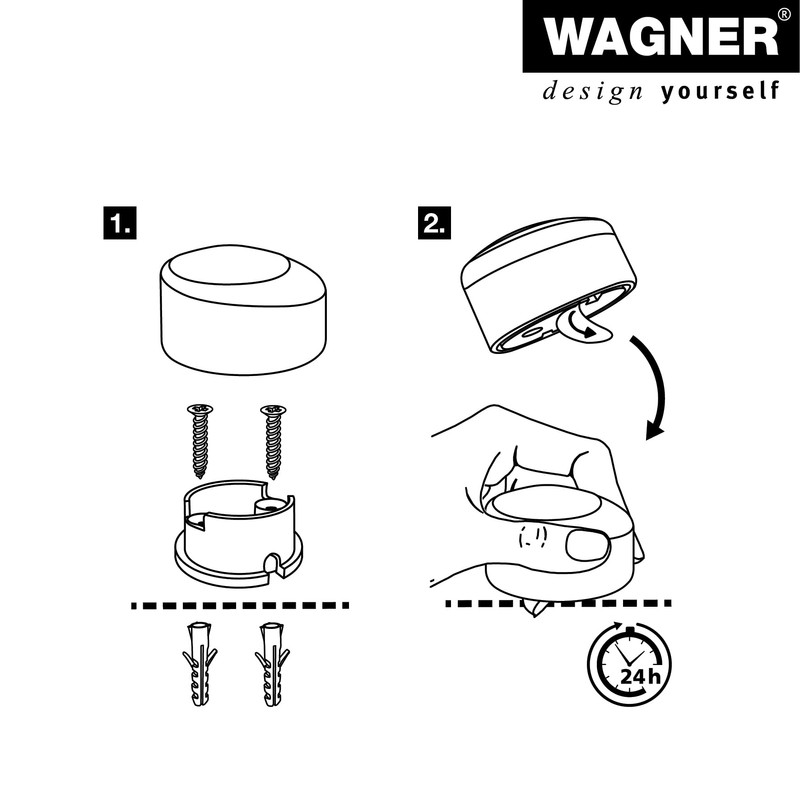 WAGNER®
design yourself

1.

2.

24h