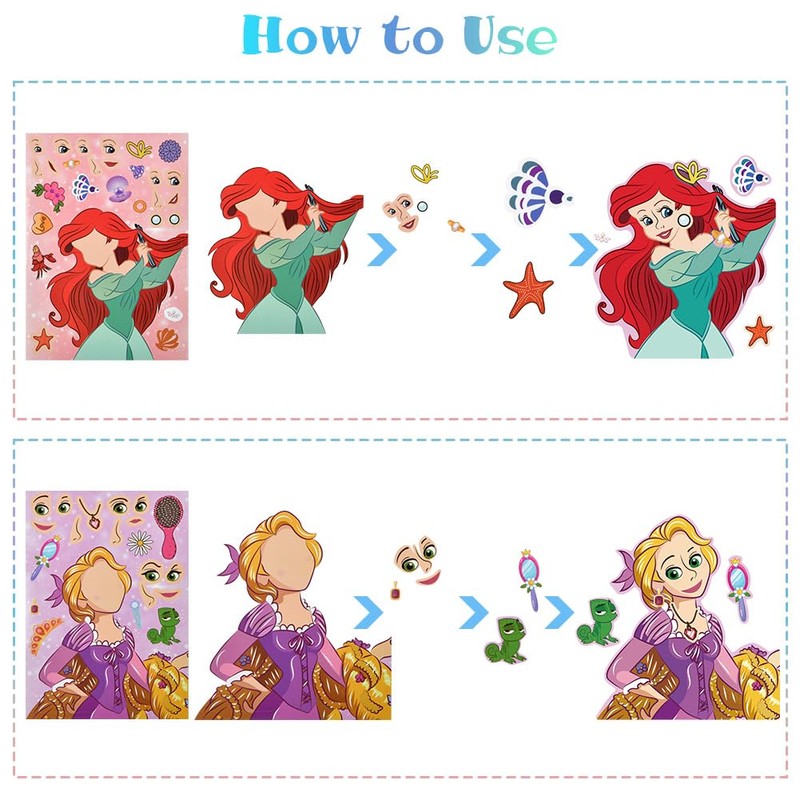 How to Use