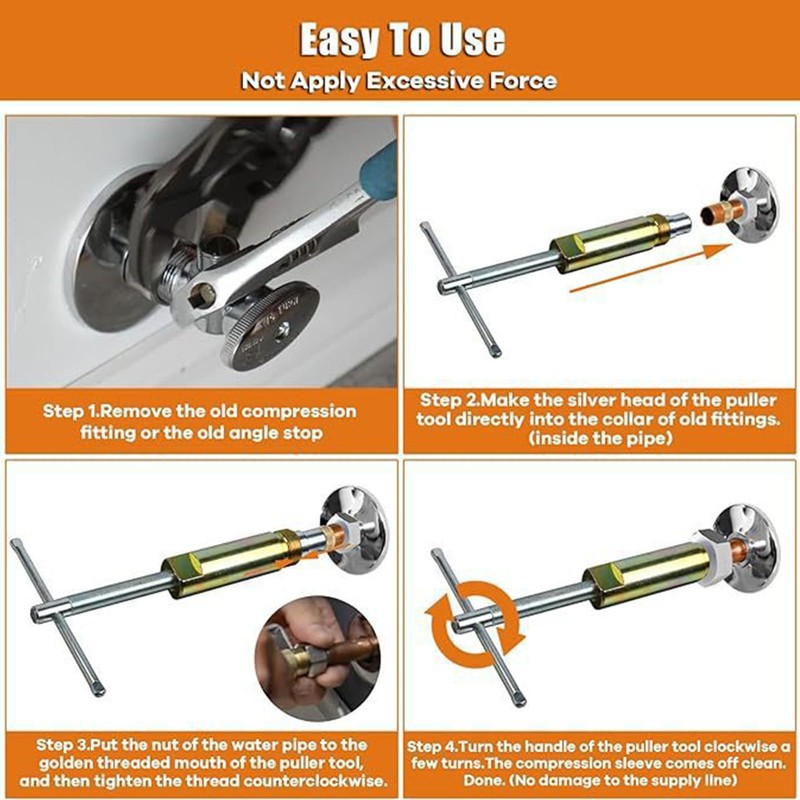 Easy To Use
Not Apply Excessive Force

Step 1.Remove the old compression fitting or the old angle stop

Step 2.Make the silver head of the puller tool directly into the collar of old fittings. (inside the pipe)

Step 3.Put the nut of the water pipe to the golden threaded mouth of the puller tool, and then tighten the thread counterclockwise.

Step 4.Turn the handle of the puller tool clockwise a few turns.The compression sleeve comes off clean. Done. (No damage to the supply line)