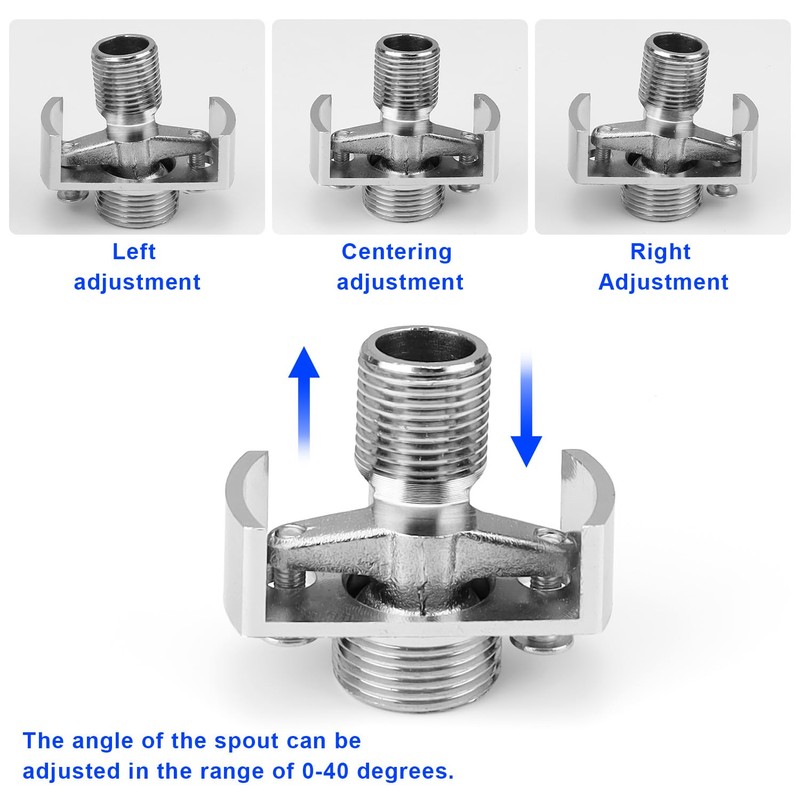 Left adjustment

Centering adjustment

Right Adjustment

The angle of the spout can be adjusted in the range of 0-40 degrees.