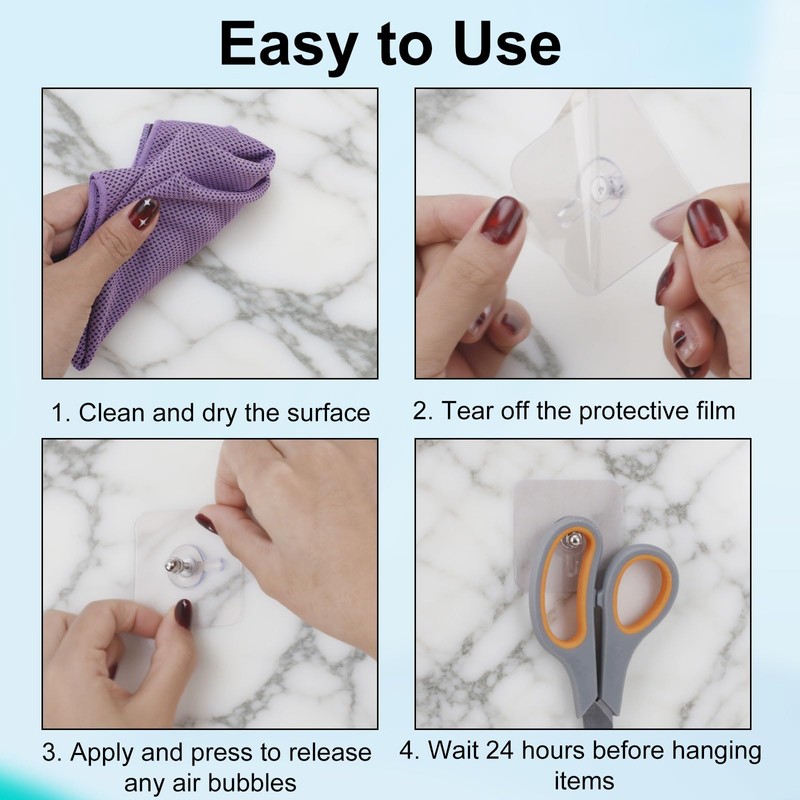 Easy to Use

1. Clean and dry the surface

2. Tear off the protective film

3. Apply and press to release any air bubbles

4. Wait 24 hours before hanging items