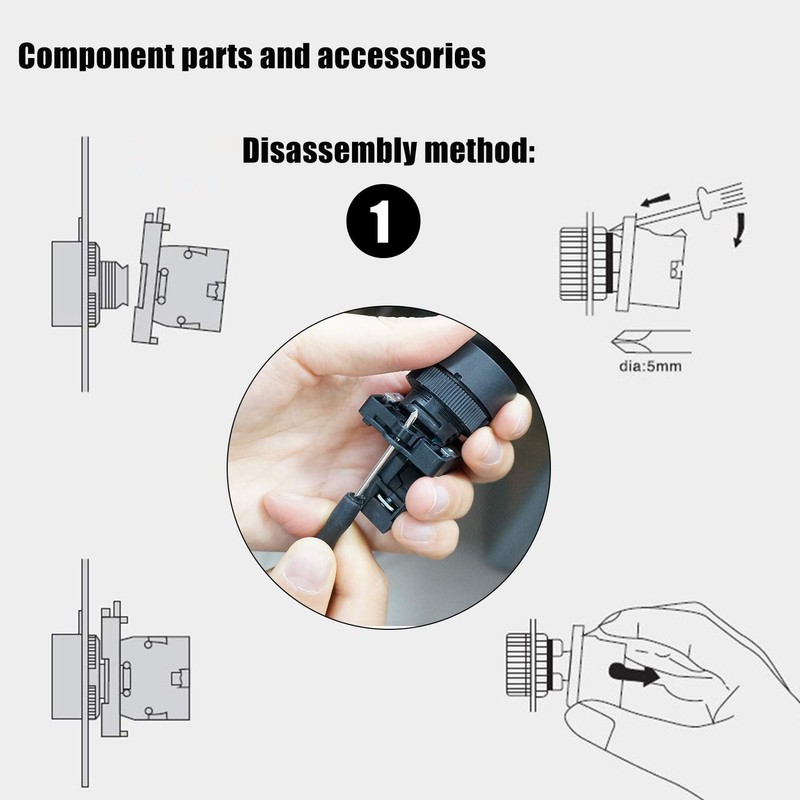 Component parts and accessories

Disassembly method:

1

dia:5mm