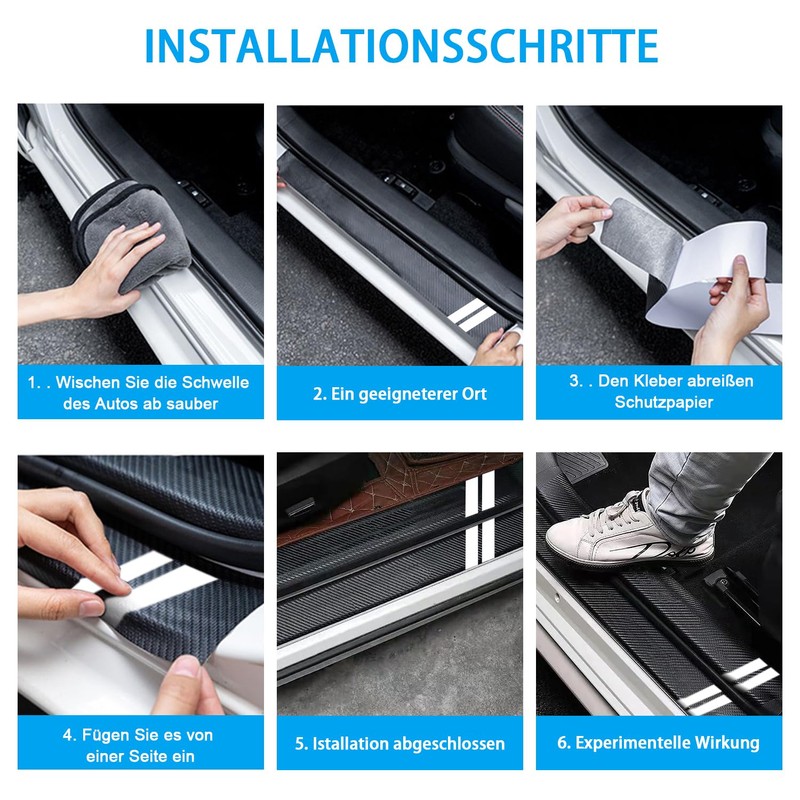 INSTALLATIONSSCHRITTE

1. . Wischen Sie die Schwelle des Autos ab sauber

2. Ein geeigneterer Ort

3. . Den Kleber abreißen Schutzpapier

4. Fügen Sie es von einer Seite ein

5. Istallation abgeschlossen

6. Experimentelle Wirkung