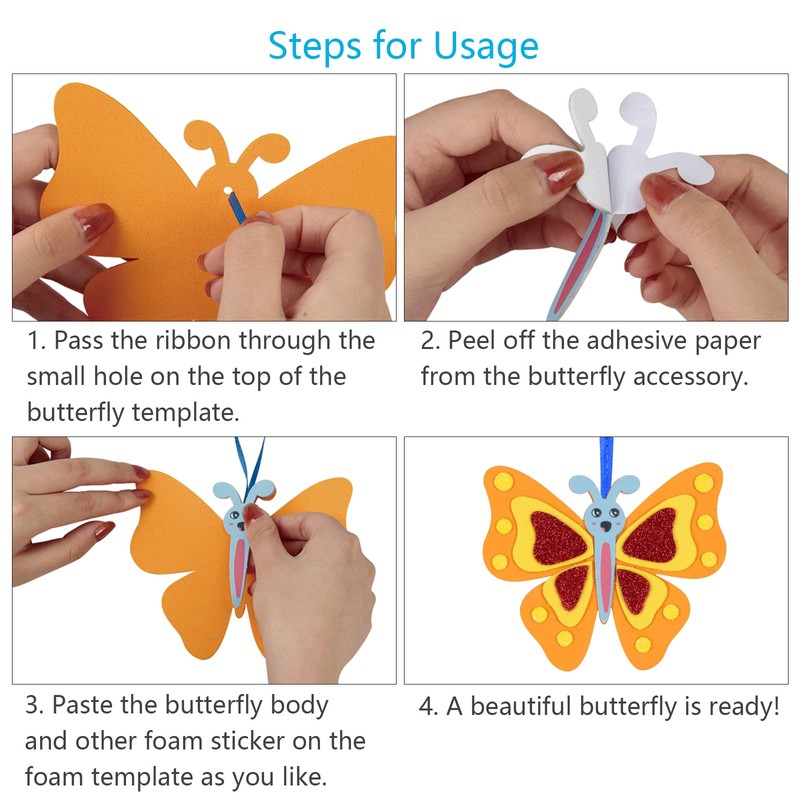 Steps for Usage

1. Pass the ribbon through the small hole on the top of the butterfly template.

2. Peel off the adhesive paper from the butterfly accessory.

3. Paste the butterfly body and other foam sticker on the foam template as you like.

4. A beautiful butterfly is ready!