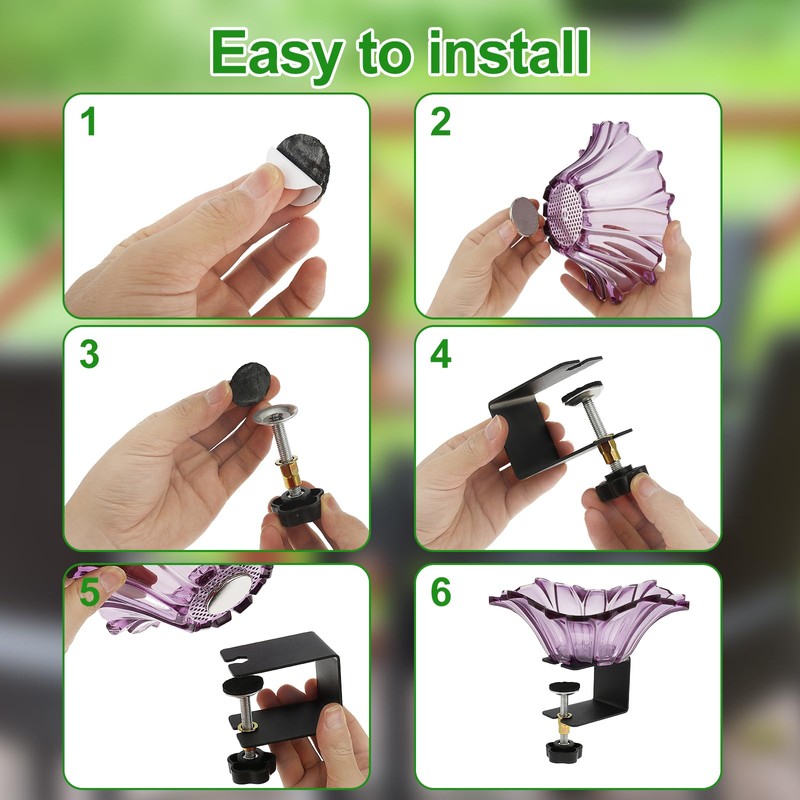 Easy to install

1

2

3

4

5

6