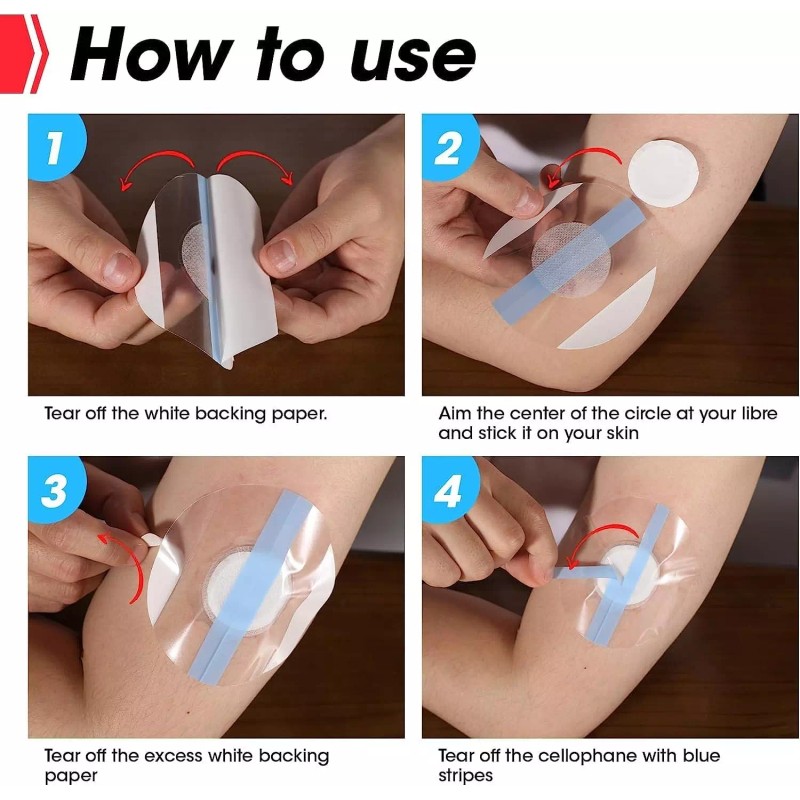 How to use

1

Tear off the white backing paper.

2

Aim the center of the circle at your libre and stick it on your skin

3

Tear off the excess white backing paper

4

Tear off the cellophane with blue stripes