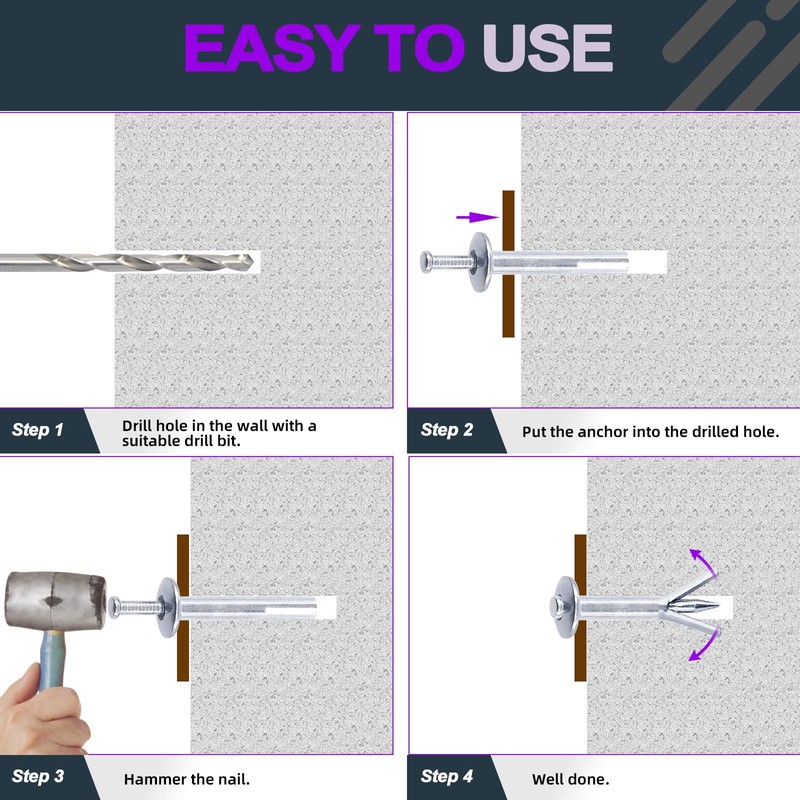 EASY TO USE

Step 1
Drill hole in the wall with a suitable drill bit.

Step 2
Put the anchor into the drilled hole.

Step 3
Hammer the nail.

Step 4
Well done.