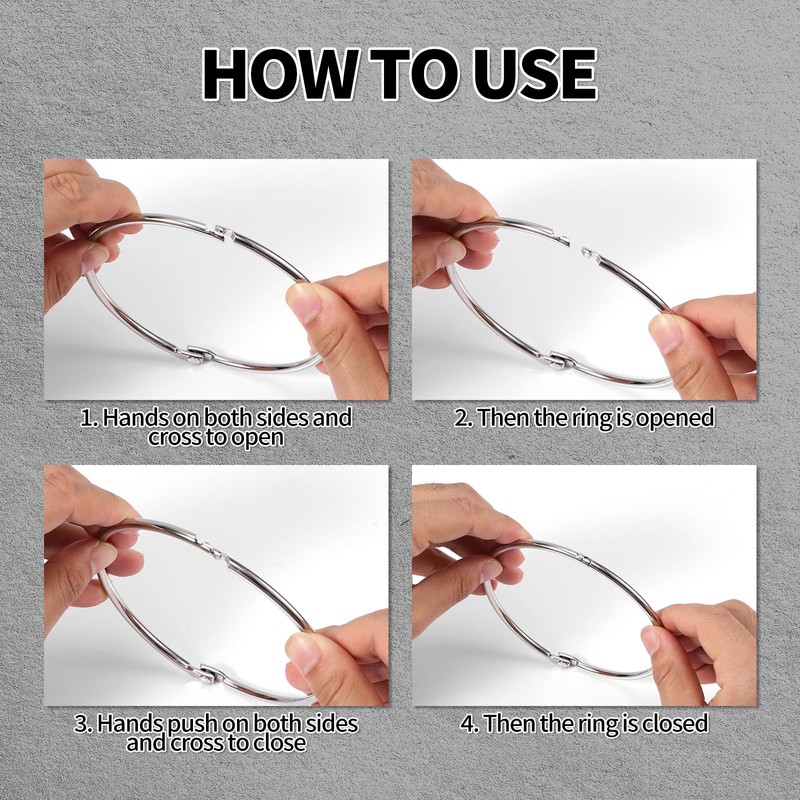 HOW TO USE

1. Hands on both sides and cross to open

2. Then the ring is opened

3. Hands push on both sides and cross to close

4. Then the ring is closed