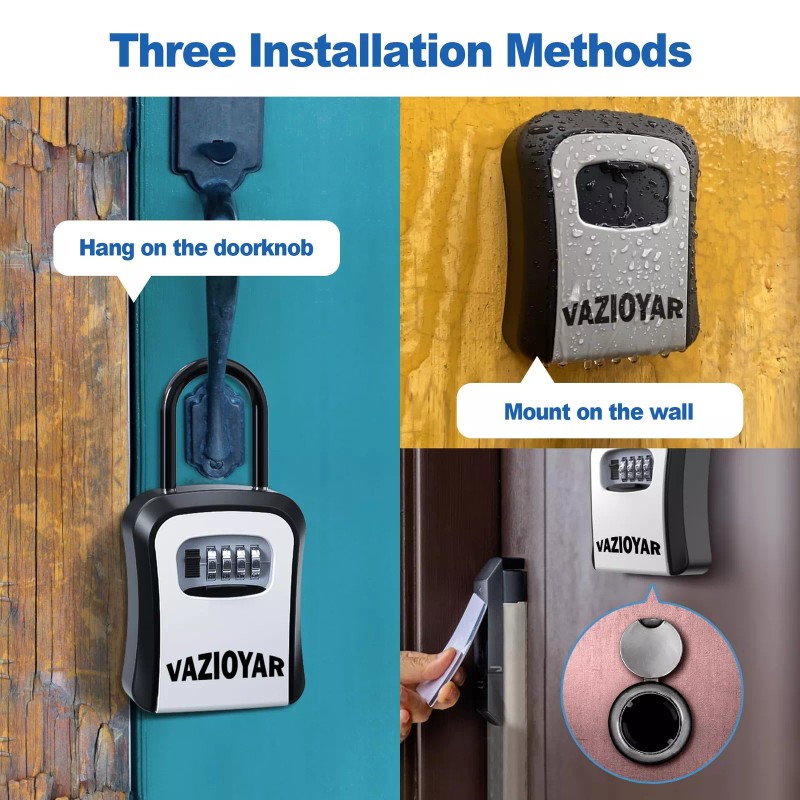 Three Installation Methods

Hang on the doorknob

VAZIOYAR

VAZIOYAR

Mount on the wall

VAZIOYAR