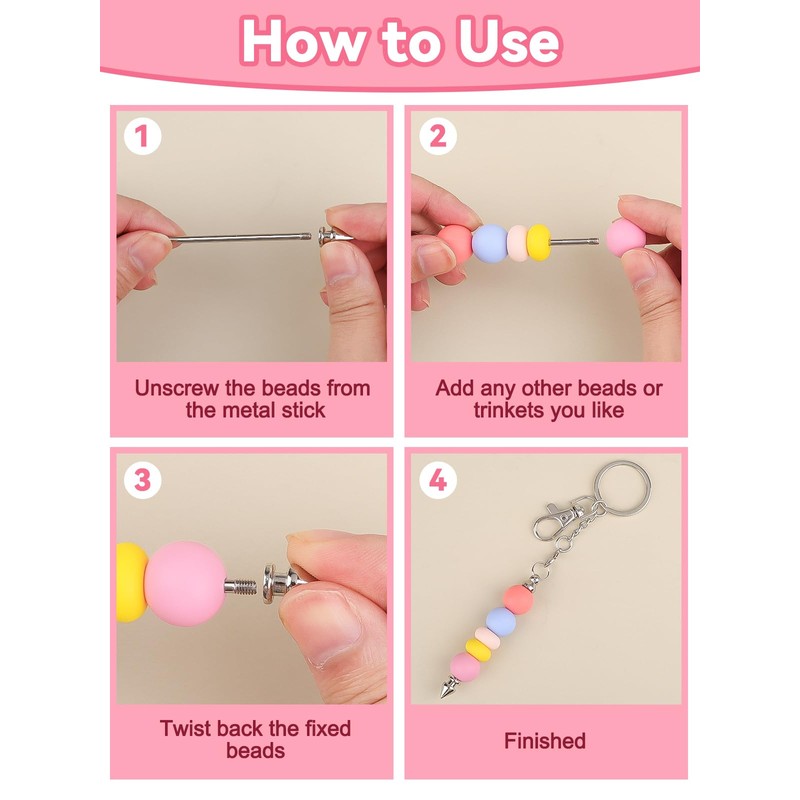 How to Use

1

Unscrew the beads from the metal stick

2

Add any other beads or trinkets you like

3

Twist back the fixed beads

4

Finished