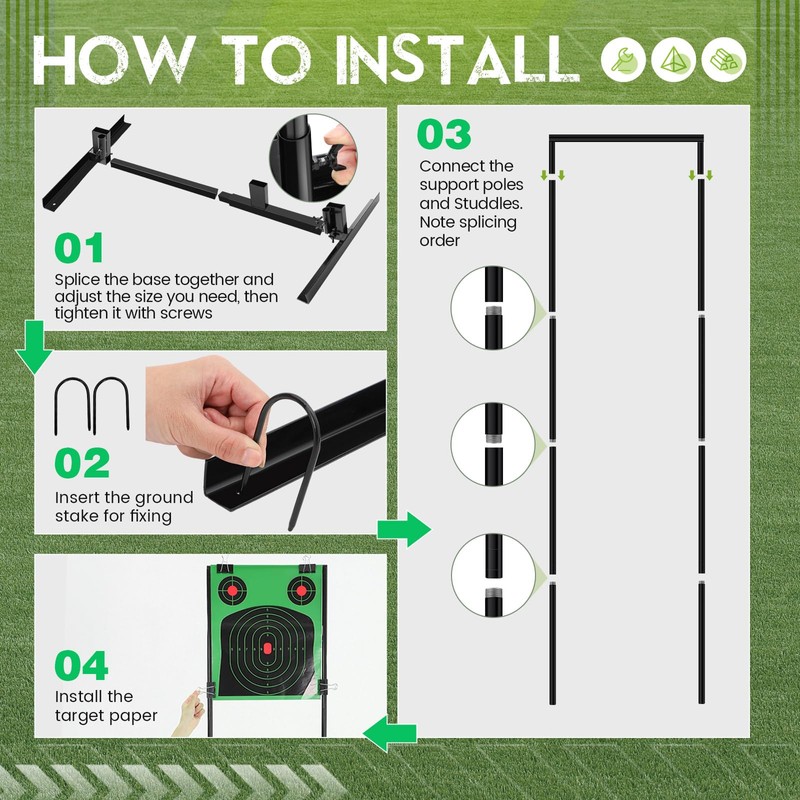 HOW TO INSTALL

01
Splice the base together and adjust the size you need, then tighten it with screws

02
Insert the ground stake for fixing

03
Connect the support poles and Studdles. Note splicing order

04
Install the target paper