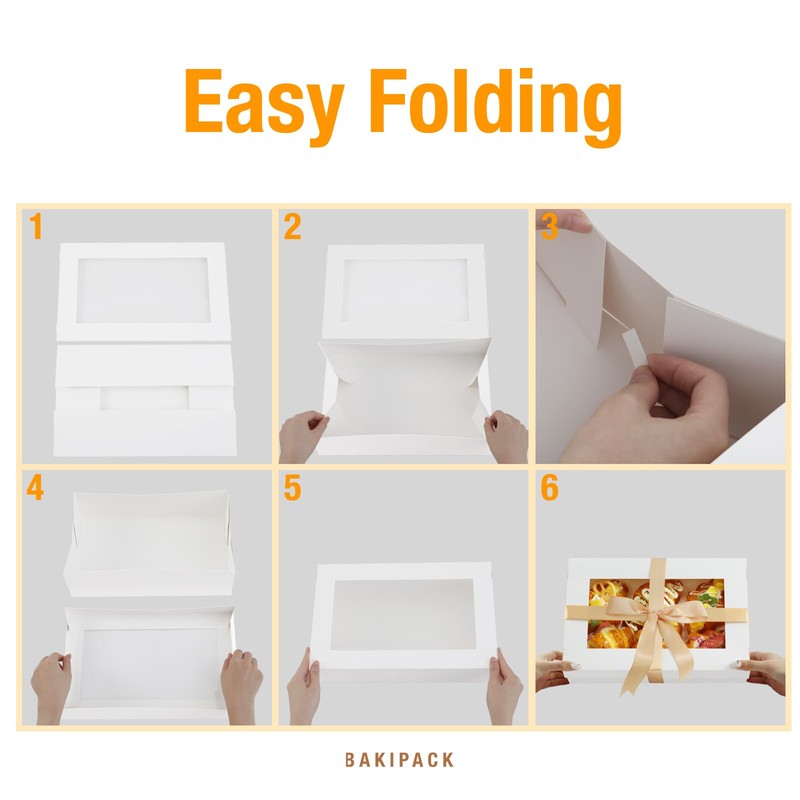 Easy Folding

1

2

3

4

5

6

BAKIPACK