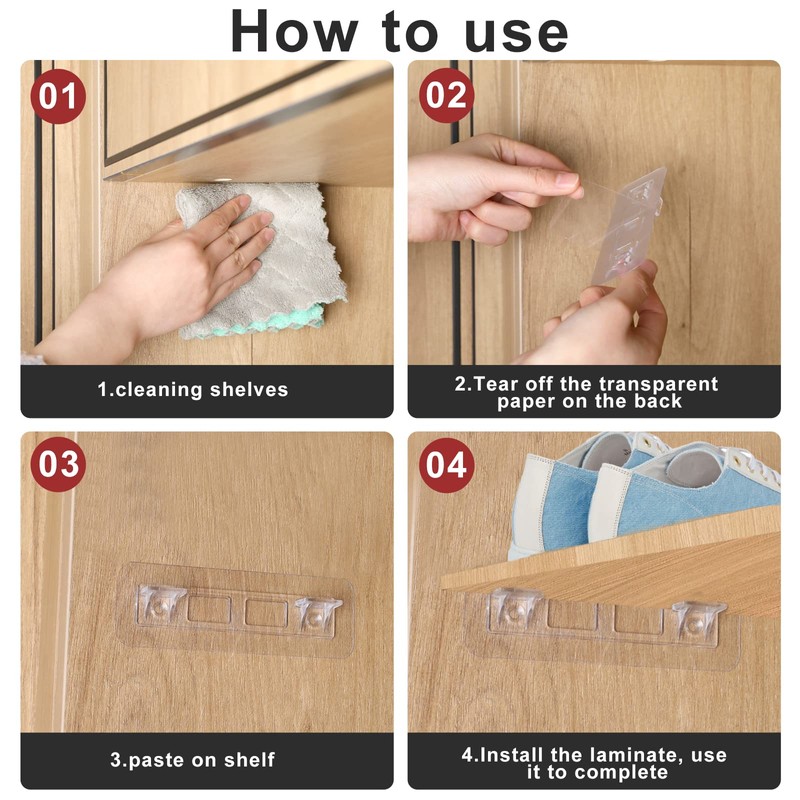 How to use

01

1.cleaning shelves

02

2.Tear off the transparent paper on the back

03

3.paste on shelf

04

4.Install the laminate, use it to complete