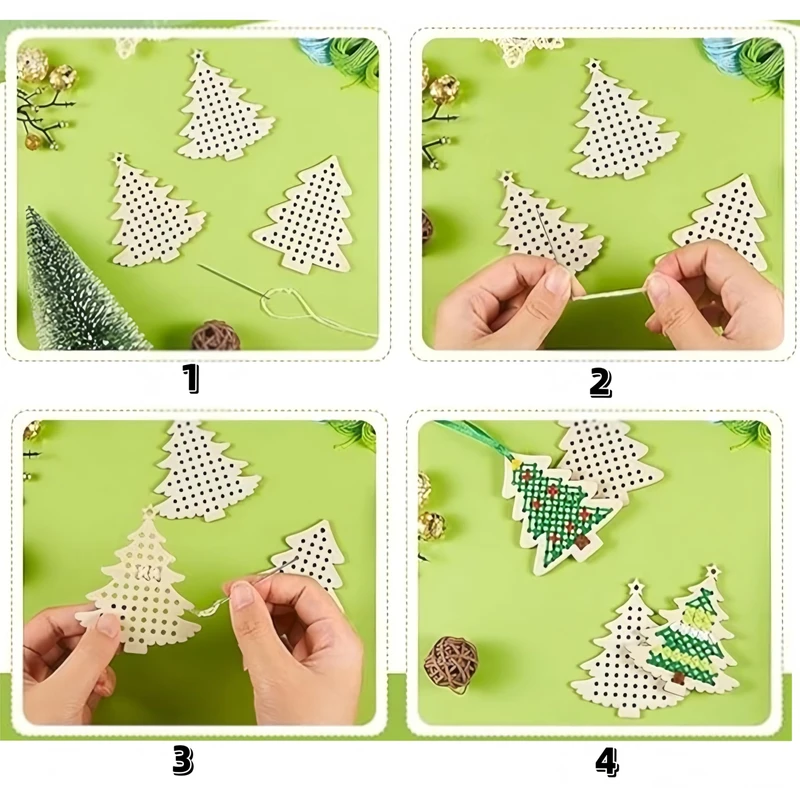 1

2

3

4