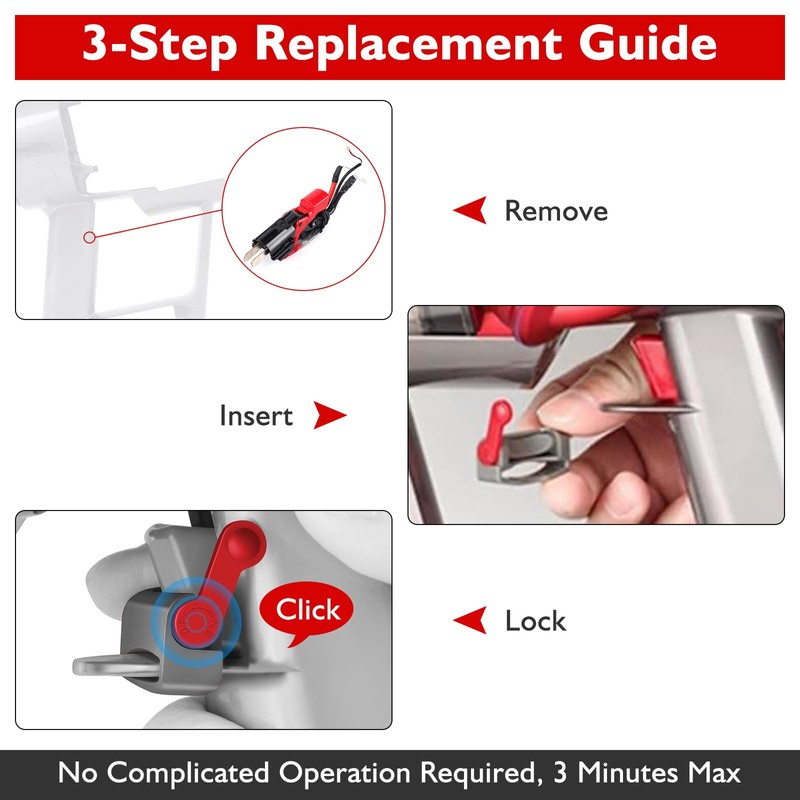 3-Step Replacement Guide

Remove

Insert

Click

Lock

No Complicated Operation Required, 3 Minutes Max