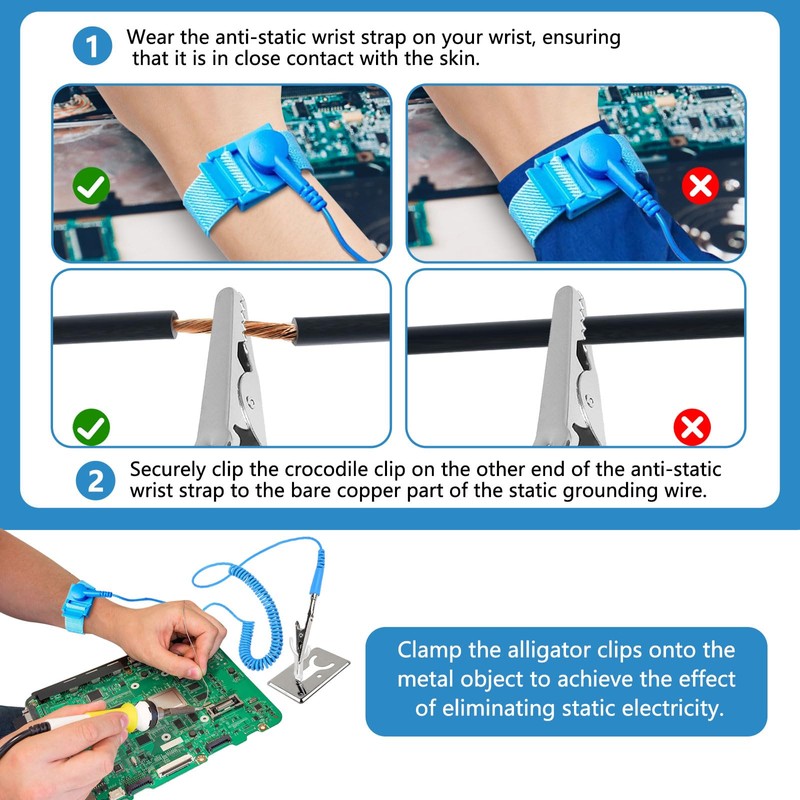 1 Wear the anti-static wrist strap on your wrist, ensuring that it is in close contact with the skin.

2 Securely clip the crocodile clip on the other end of the anti-static wrist strap to the bare copper part of the static grounding wire.

Clamp the alligator clips onto the metal object to achieve the effect of eliminating static electricity.