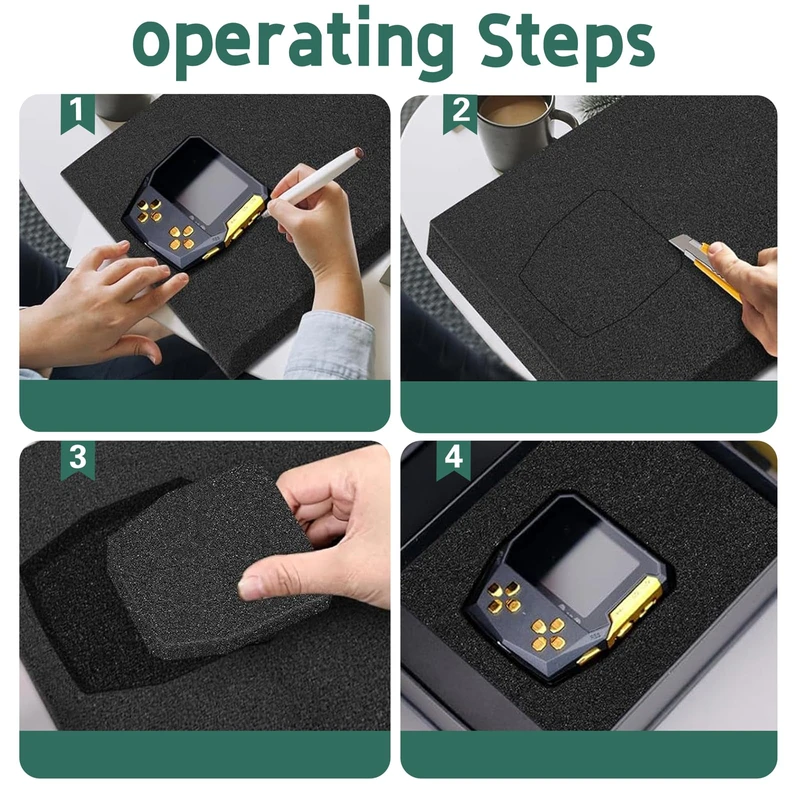 operating Steps

1

2

3

4