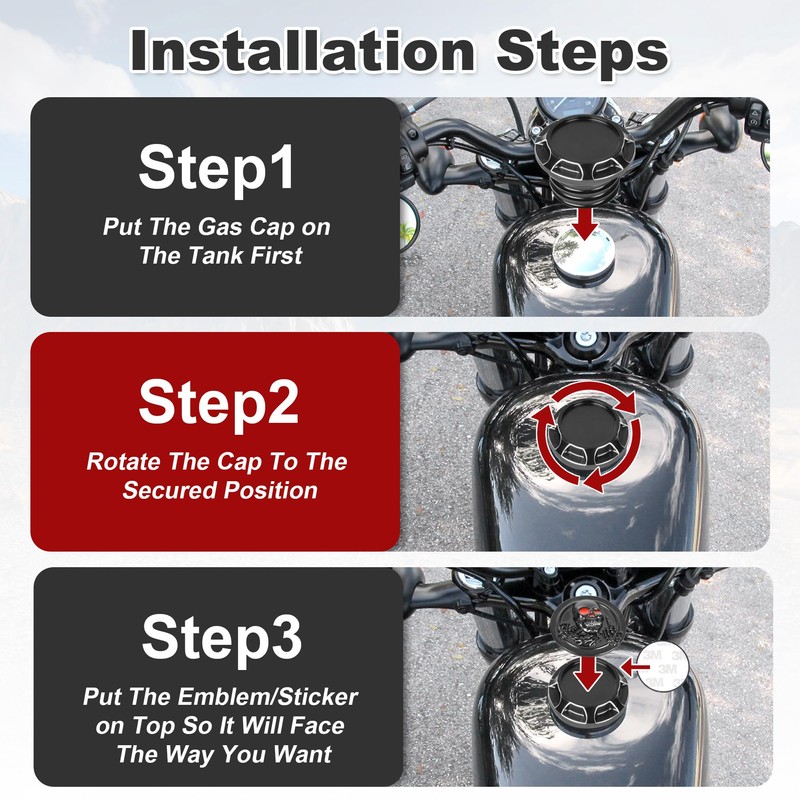 Installation Steps

Step1

Put The Gas Cap on The Tank First

Step2

Rotate The Cap To The Secured Position

Step3

Put The Emblem/Sticker on Top So It Will Face The Way You Want

3M 3M 3M