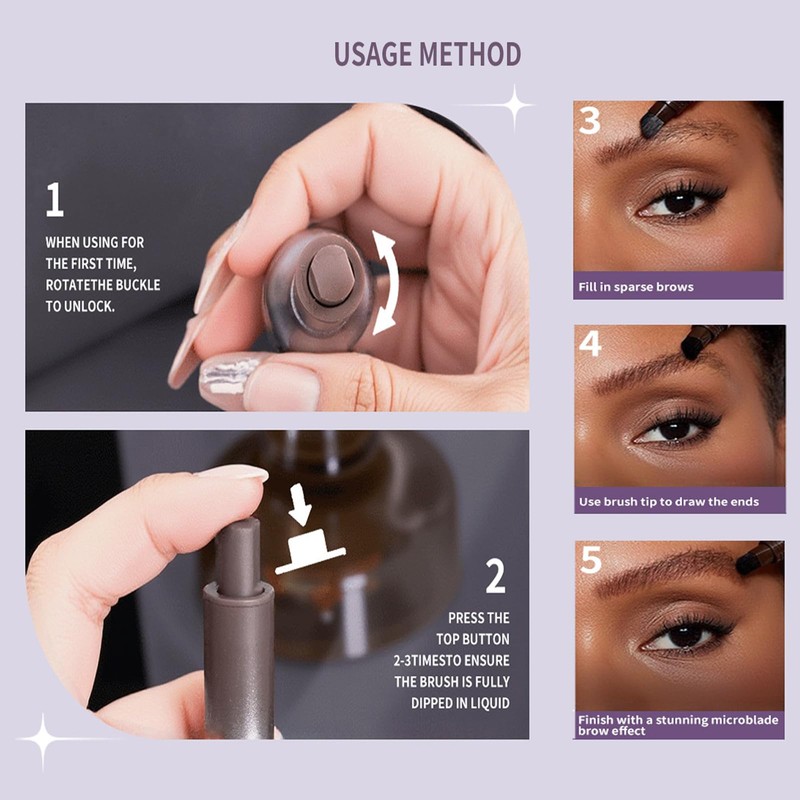 USAGE METHOD

1

WHEN USING FOR THE FIRST TIME, ROTATETHE BUCKLE TO UNLOCK.

2

PRESS THE TOP BUTTON 2-3TIMESTO ENSURE THE BRUSH IS FULLY DIPPED IN LIQUID

3

Fill in sparse brows

4

Use brush tip to draw the ends

5

Finish with a stunning microblade brow effect