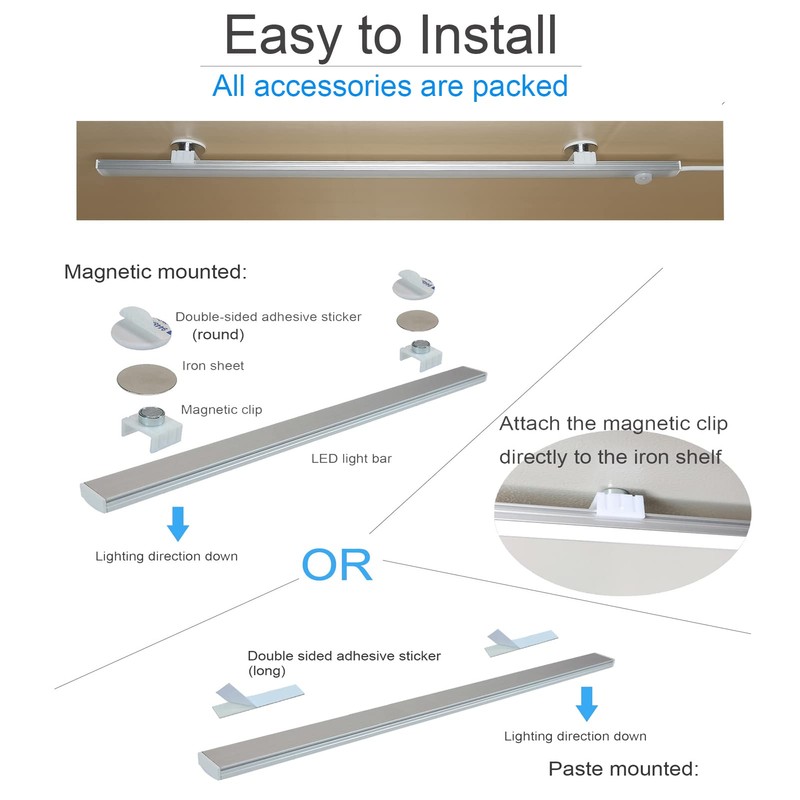 Easy to Install

All accessories are packed

Magnetic mounted:

Double-sided adhesive sticker (round)

Iron sheet

Magnetic clip

LED light bar

Lighting direction down

Attach the magnetic clip directly to the iron shelf

OR

Double sided adhesive sticker (long)

Lighting direction down

Paste mounted: