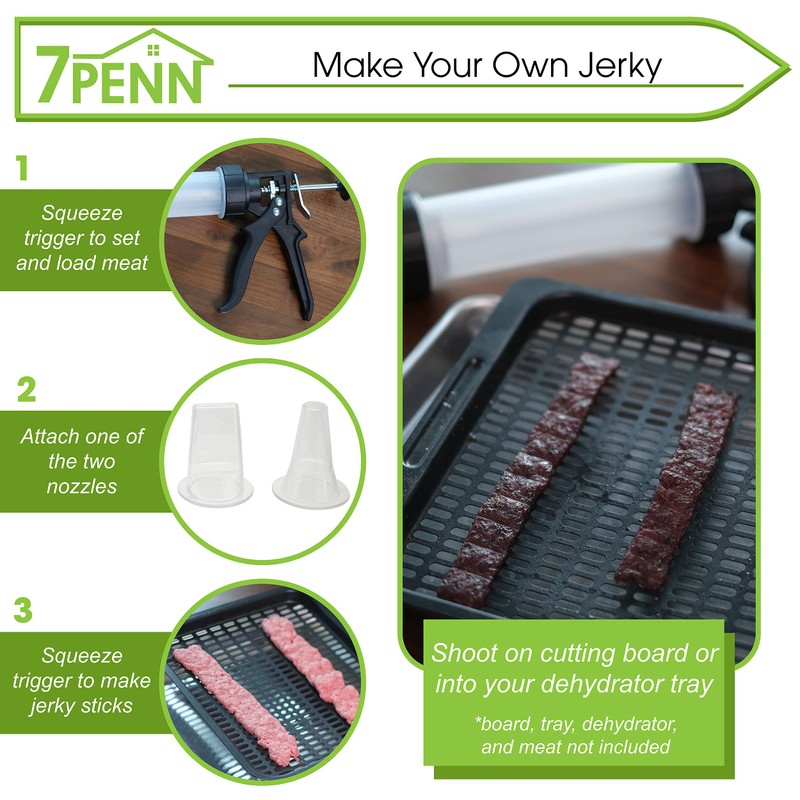 7PENN

Make Your Own Jerky

1

Squeeze trigger to set and load meat

2

Attach one of the two nozzles

3

Squeeze trigger to make jerky sticks

Shoot on cutting board or into your dehydrator tray

*board, tray, dehydrator, and meat not included