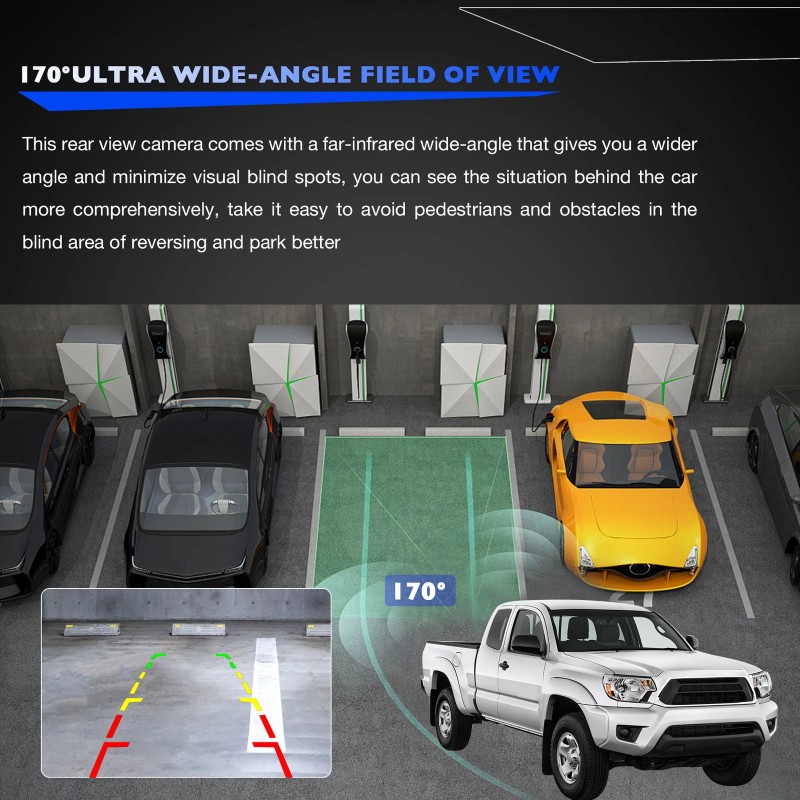 170°ULTRA WIDE-ANGLE FIELD OF VIEW

This rear view camera comes with a far-infrared wide-angle that gives you a wider angle and minimize visual blind spots, you can see the situation behind the car more comprehensively, take it easy to avoid pedestrians and obstacles in the blind area of reversing and park better

170°