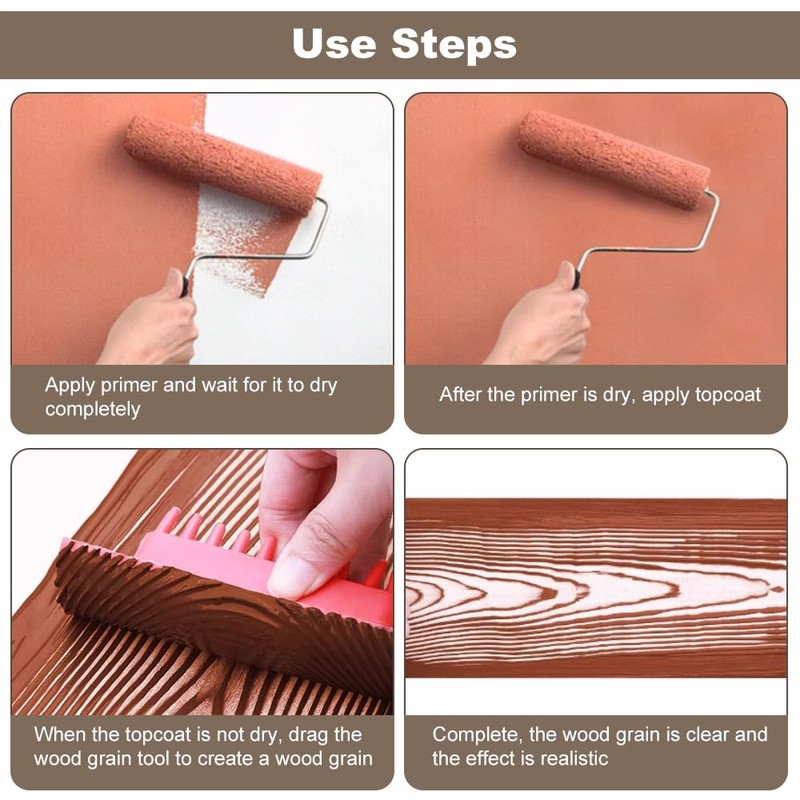 Use Steps

Apply primer and wait for it to dry completely

After the primer is dry, apply topcoat

When the topcoat is not dry, drag the wood grain tool to create a wood grain

Complete, the wood grain is clear and the effect is realistic