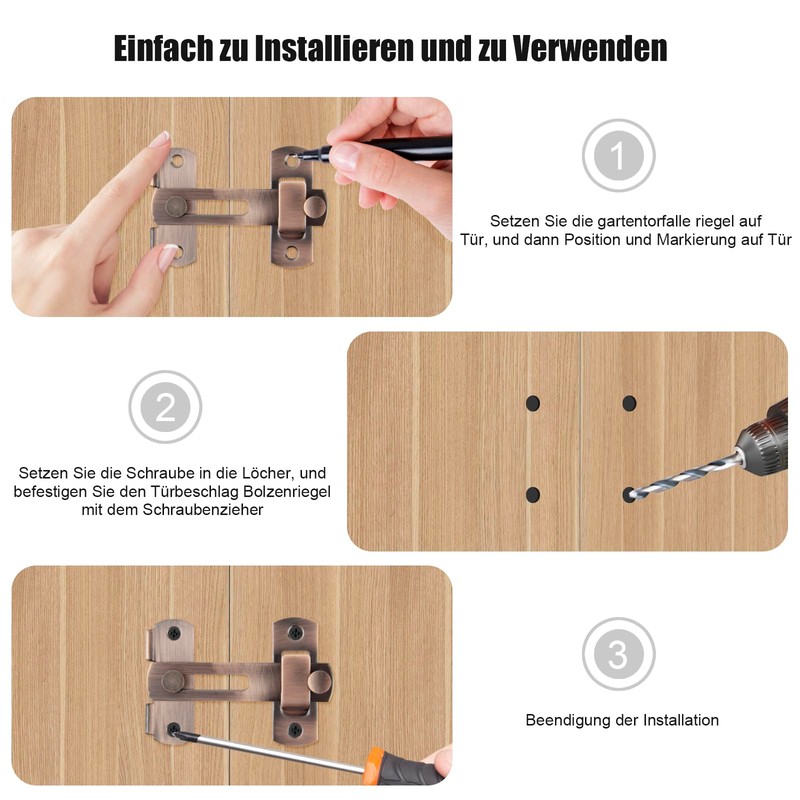 Einfach zu Installieren und zu Verwenden

1

Setzen Sie die gartentorfalle riegel auf Tür, und dann Position und Markierung auf Tür

2

Setzen Sie die Schraube in die Löcher, und befestigen Sie den Türbeschlag Bolzenriegel mit dem Schraubenzieher

3

Beendigung der Installation